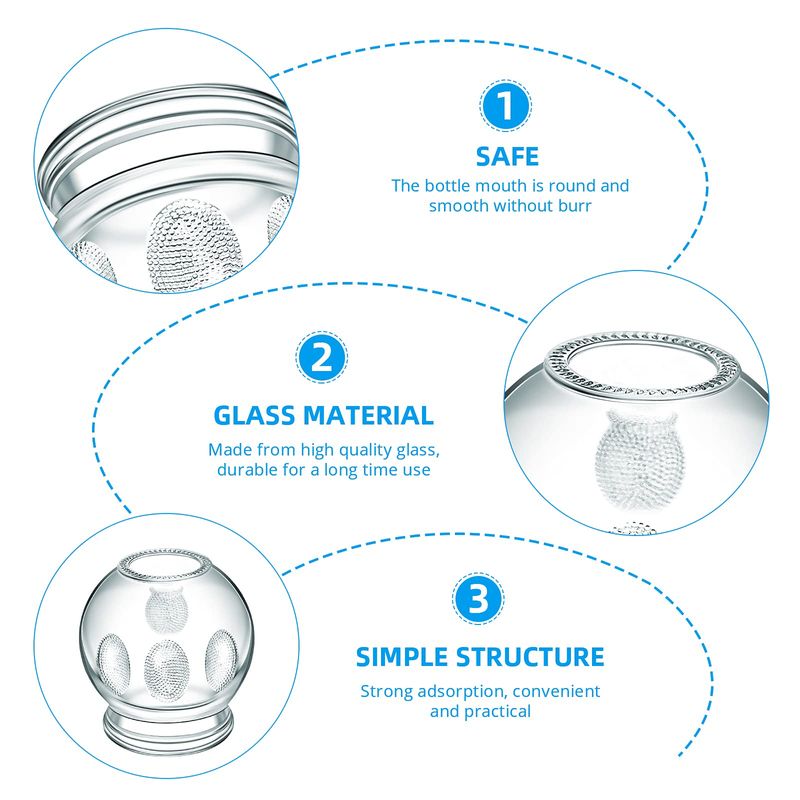 1

SAFE

The bottle mouth is round and smooth without burr

2

GLASS MATERIAL

Made from high quality glass, durable for a long time use

3

SIMPLE STRUCTURE

Strong adsorption, convenient and practical