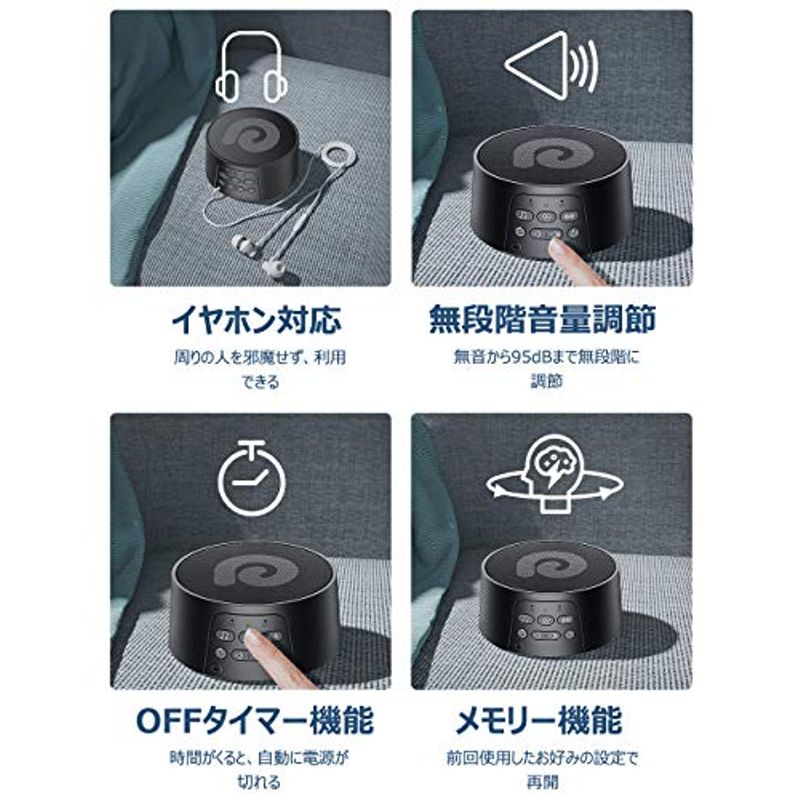 イヤホン対応

周りの人を邪魔せず、利用できる

無段階音量調節

無音から95dBまで無段階に調節

OFFタイマー機能

時間がくると、自動に電源が切れる

メモリー機能

前回使用したお好みの設定で再開