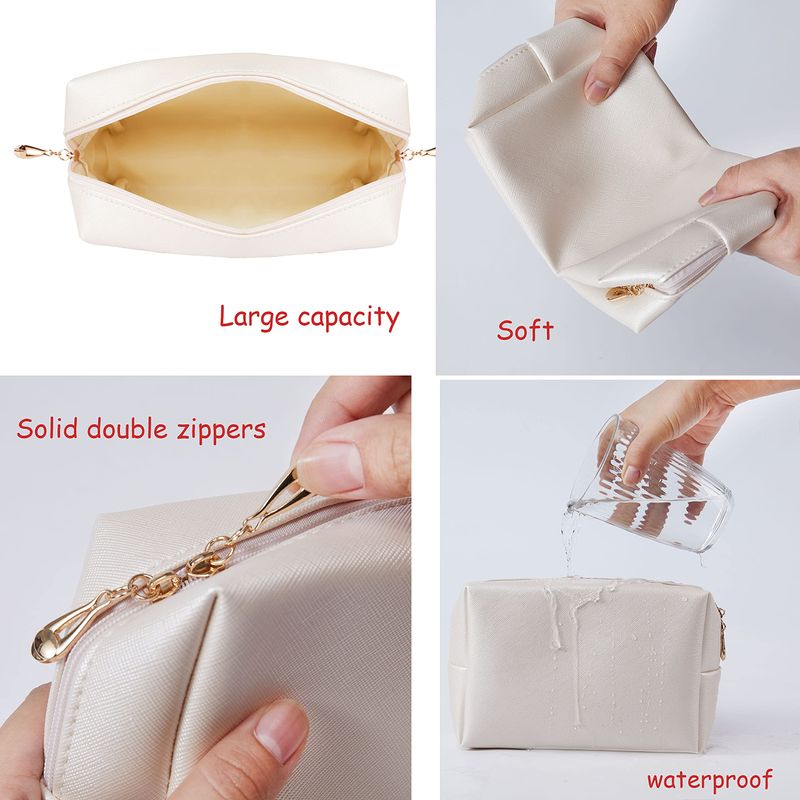 Large capacity

Soft

Solid double zippers

waterproof