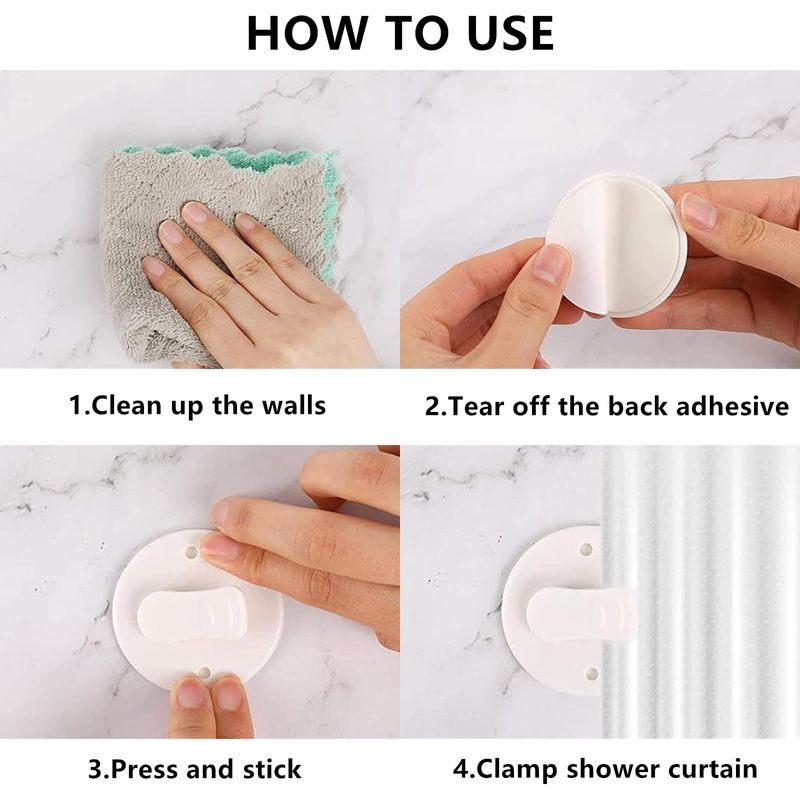 HOW TO USE

1.Clean up the walls

2.Tear off the back adhesive

3.Press and stick

4.Clamp shower curtain