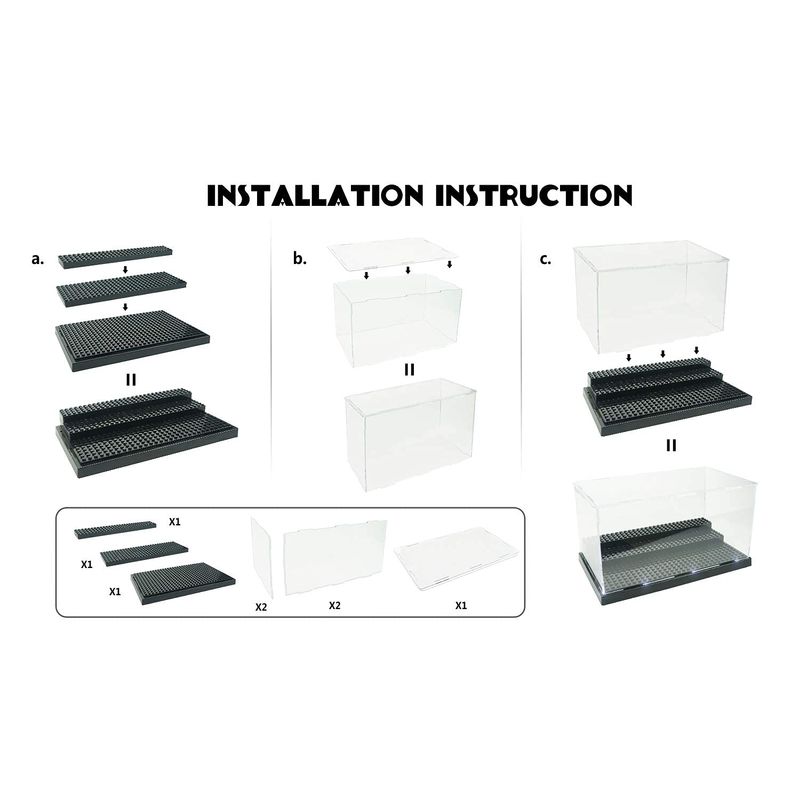 INSTALLATION INSTRUCTION

a.

II

b.

II

c.

II

X1

X1

X1

X2

X2

X1