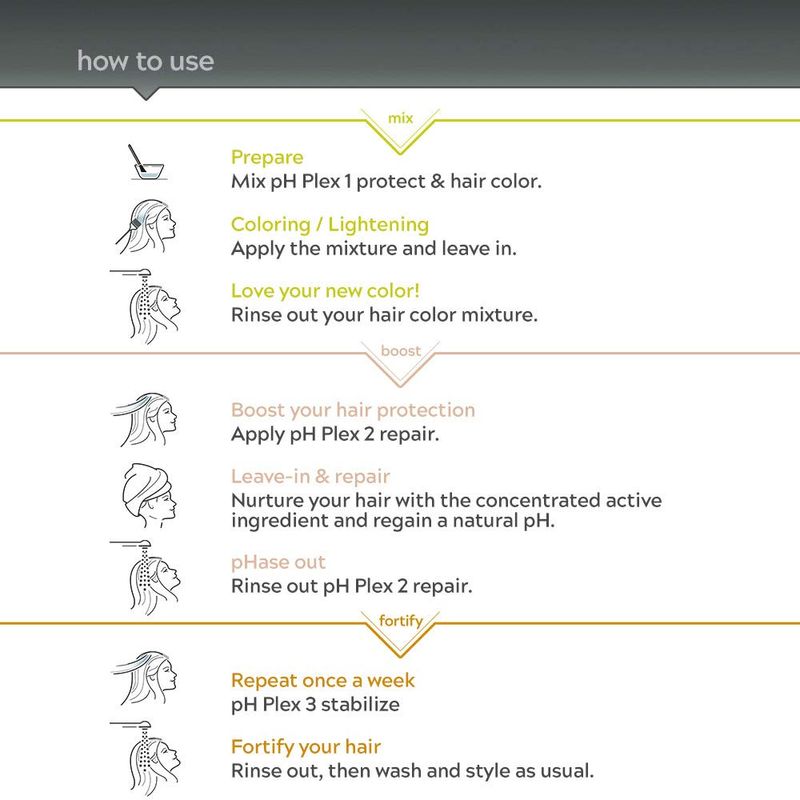 how to use

mix

Prepare
Mix pH Plex 1 protect & hair color.

Coloring / Lightening
Apply the mixture and leave in.

Love your new color!
Rinse out your hair color mixture.

boost

Boost your hair protection
Apply pH Plex 2 repair.

Leave-in & repair
Nurture your hair with the concentrated active ingredient and regain a natural pH.

pHase out
Rinse out pH Plex 2 repair.

fortify

Repeat once a week
pH Plex 3 stabilize

Fortify your hair
Rinse out, then wash and style as usual.