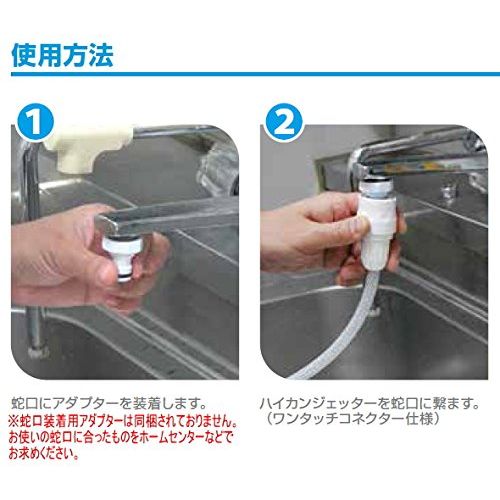 使用方法

1

蛇口にアダプターを装着します。
※蛇口装着用アダプターは同梱されておりません。お使いの蛇口に合ったものをホームセンターなどでお求めください。

2

ハイカンジェッターを蛇口に繋ます。
（ワンタッチコネクター仕様）