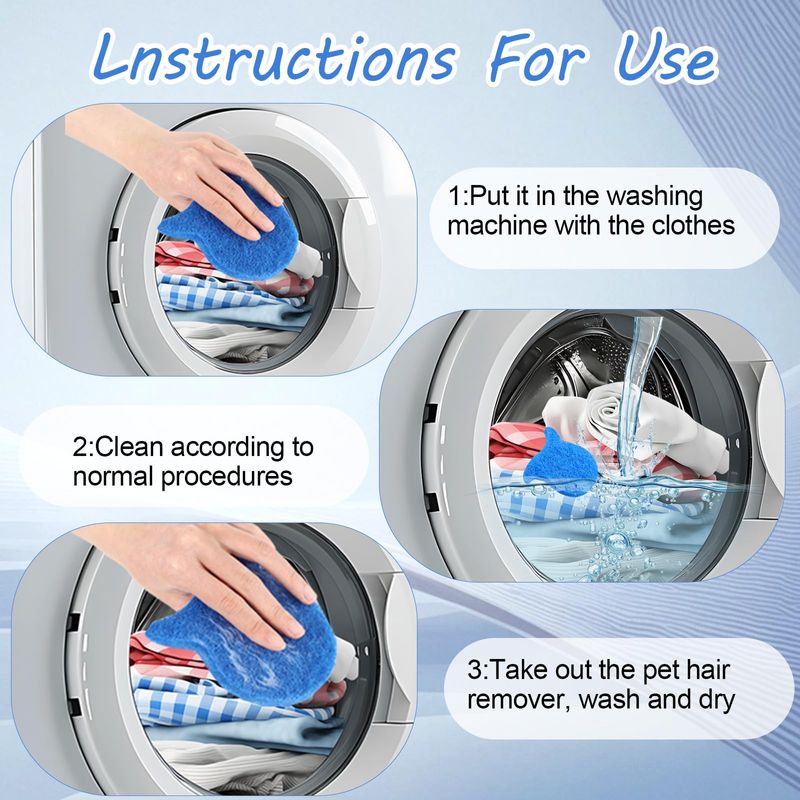 Lnstructions For Use

1:Put it in the washing machine with the clothes

2:Clean according to normal procedures

3:Take out the pet hair remover, wash and dry