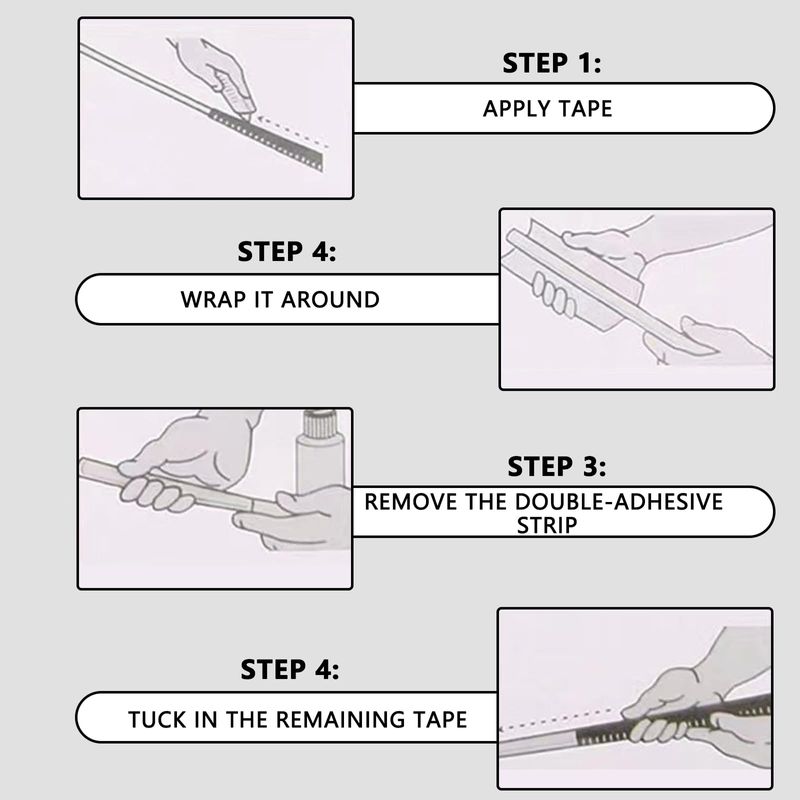 STEP 1:
APPLY TAPE

STEP 4:
WRAP IT AROUND

STEP 3:
REMOVE THE DOUBLE-ADHESIVE STRIP

STEP 4:
TUCK IN THE REMAINING TAPE