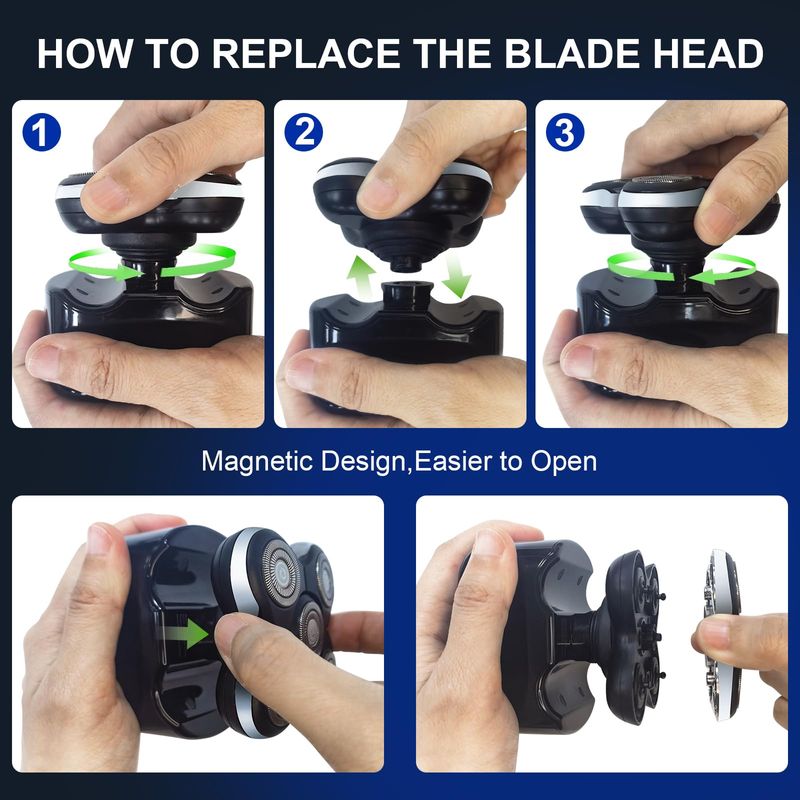 HOW TO REPLACE THE BLADE HEAD

1

2

3

Magnetic Design,Easier to Open