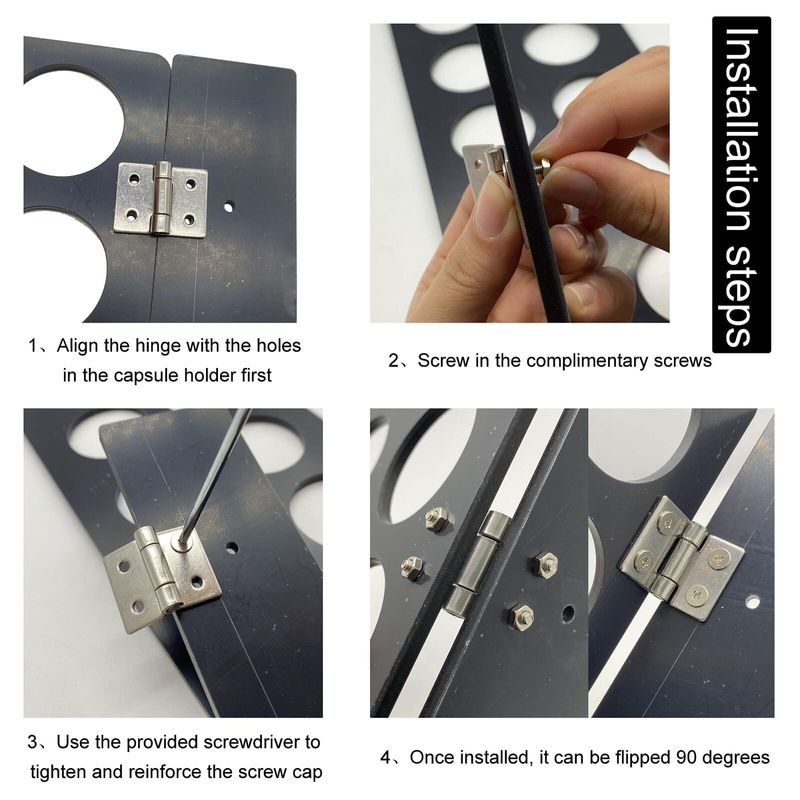 Installation steps

1、Align the hinge with the holes in the capsule holder first

2、Screw in the complimentary screws

3、Use the provided screwdriver to tighten and reinforce the screw cap

4、Once installed, it can be flipped 90 degrees