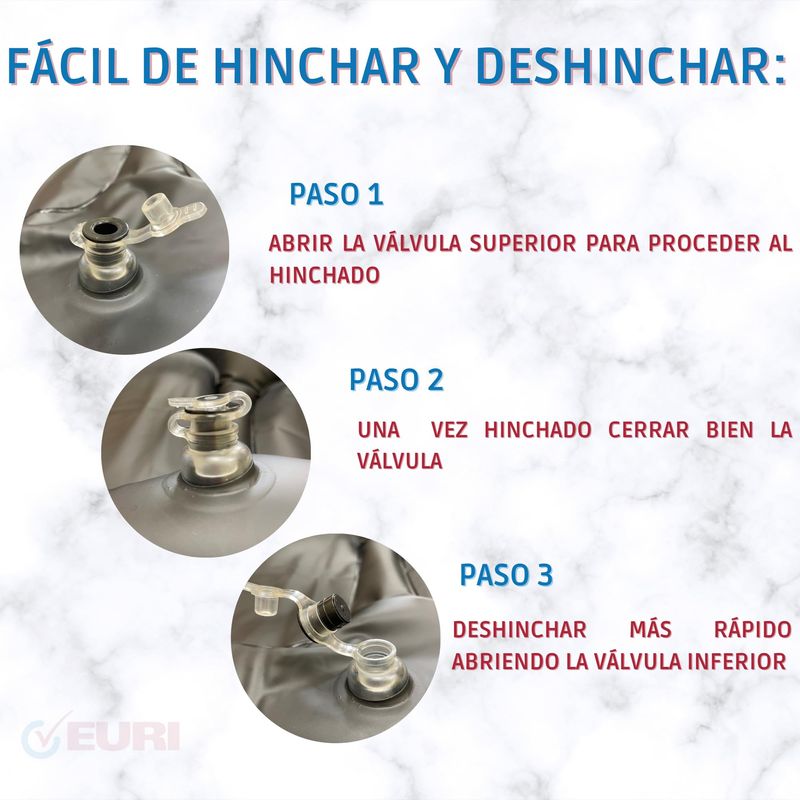 FÁCIL DE HINCHAR Y DESHINCHAR:

PASO 1

ABRIR LA VÁLVULA SUPERIOR PARA PROCEDER AL HINCHADO

PASO 2

UNA VEZ HINCHADO CERRAR BIEN LA VÁLVULA

PASO 3

DESHINCHAR MÁS RÁPIDO ABRIENDO LA VÁLVULA INFERIOR

EURI