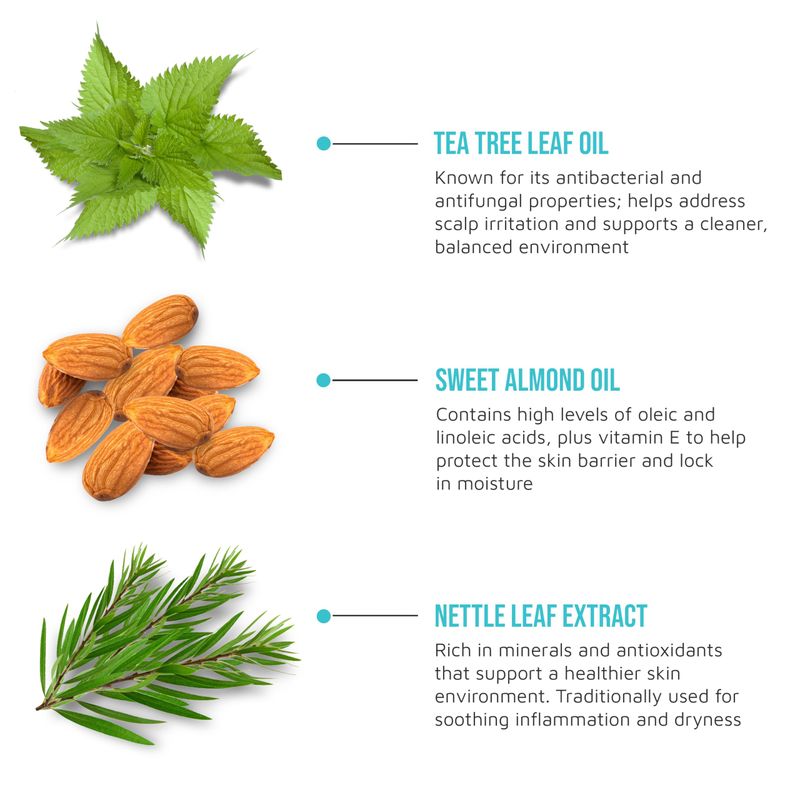 TEA TREE LEAF OIL
Known for its antibacterial and antifungal properties; helps address scalp irritation and supports a cleaner, balanced environment

SWEET ALMOND OIL
Contains high levels of oleic and linoleic acids, plus vitamin E to help protect the skin barrier and lock in moisture

NETTLE LEAF EXTRACT
Rich in minerals and antioxidants that support a healthier skin environment. Traditionally used for soothing inflammation and dryness