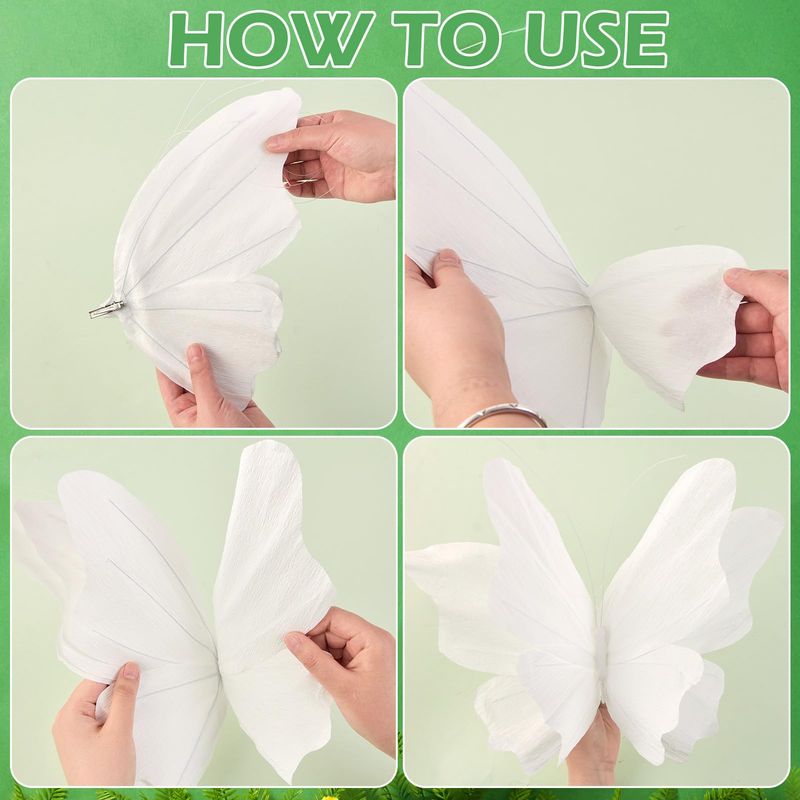 HOW TO USE