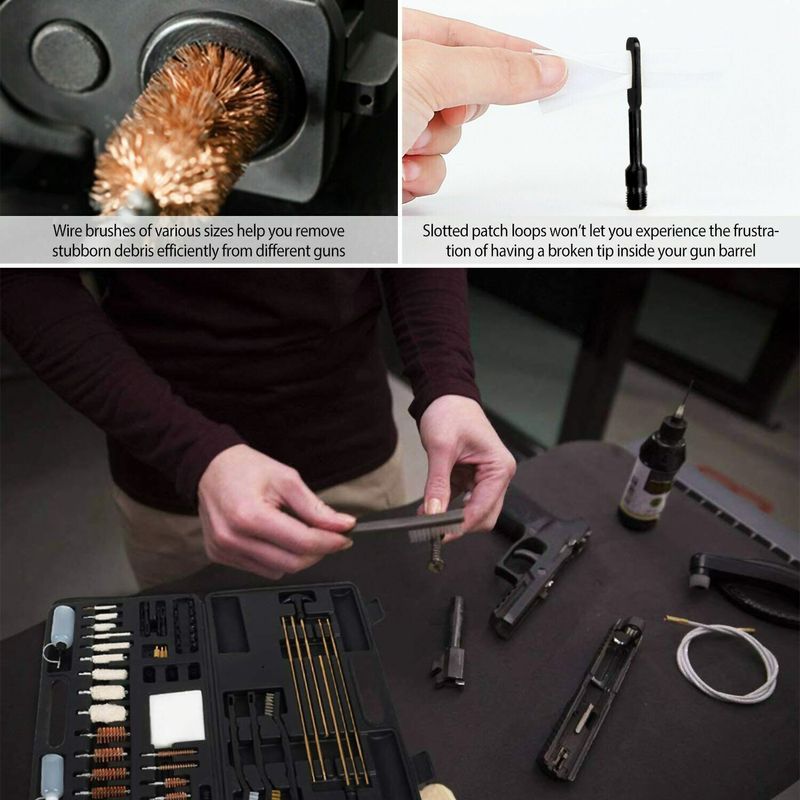 Wire brushes of various sizes help you remove stubborn debris efficiently from different guns

Slotted patch loops won't let you experience the frustration of having a broken tip inside your gun barrel