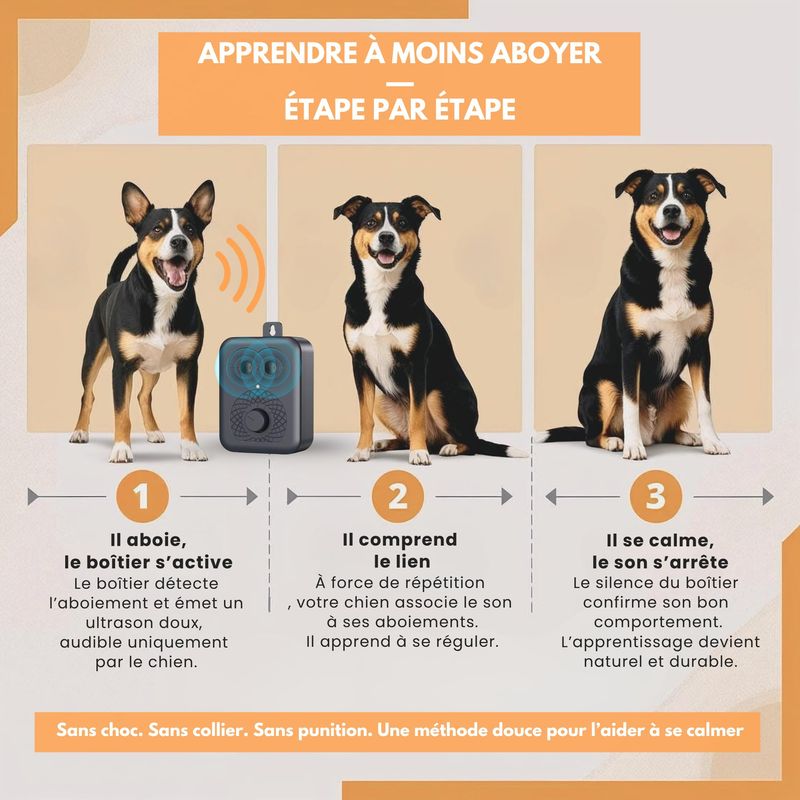 APPRENDRE À MOINS ABOYER
—
ÉTAPE PAR ÉTAPE

1

Il aboie, le boîtier s'active

Le boîtier détecte l'aboiement et émet un ultrason doux, audible uniquement par le chien.

2

Il comprend le lien

À force de répétition , votre chien associe le son à ses aboiements. Il apprend à se réguler.

3

Il se calme, le son s'arrête

Le silence du boîtier confirme son bon comportement. L'apprentissage devient naturel et durable.

Sans choc. Sans collier. Sans punition. Une méthode douce pour l'aider à se calmer