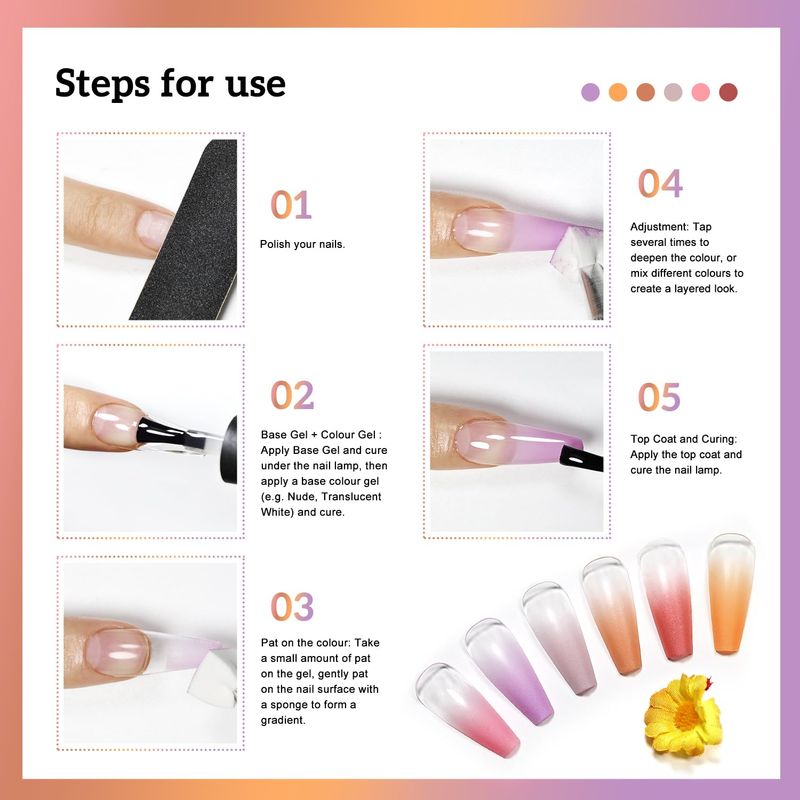 Steps for use

01

Polish your nails.

02

Base Gel + Colour Gel : Apply Base Gel and cure under the nail lamp, then apply a base colour gel (e.g. Nude, Translucent White) and cure.

03

Pat on the colour: Take a small amount of pat on the gel, gently pat on the nail surface with a sponge to form a gradient.

04

Adjustment: Tap several times to deepen the colour, or mix different colours to create a layered look.

05

Top Coat and Curing: Apply the top coat and cure the nail lamp.