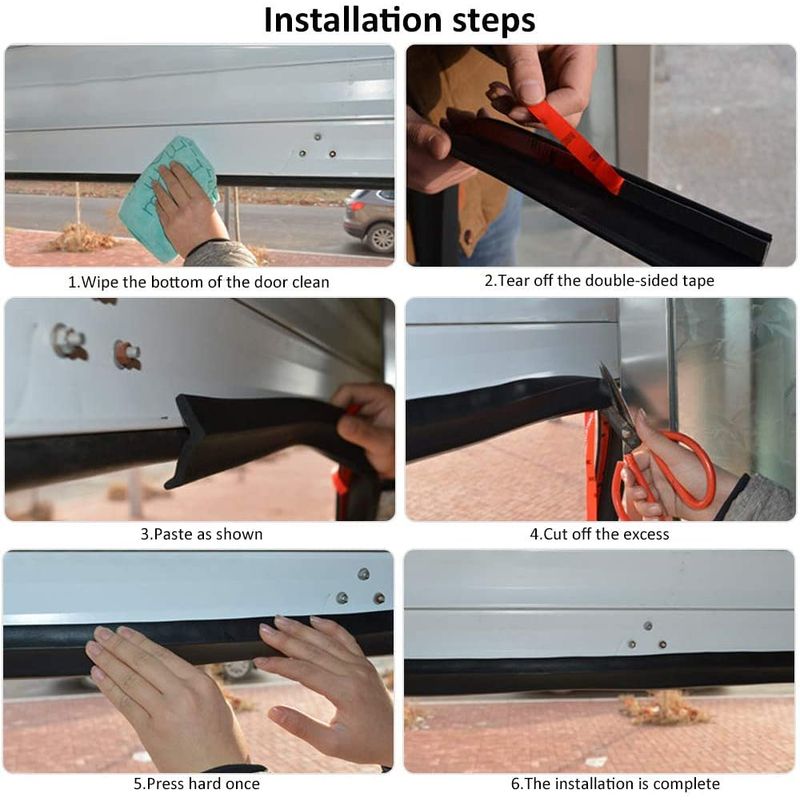 Installation steps

1.Wipe the bottom of the door clean

2.Tear off the double-sided tape

3.Paste as shown

4.Cut off the excess

5.Press hard once

6.The installation is complete