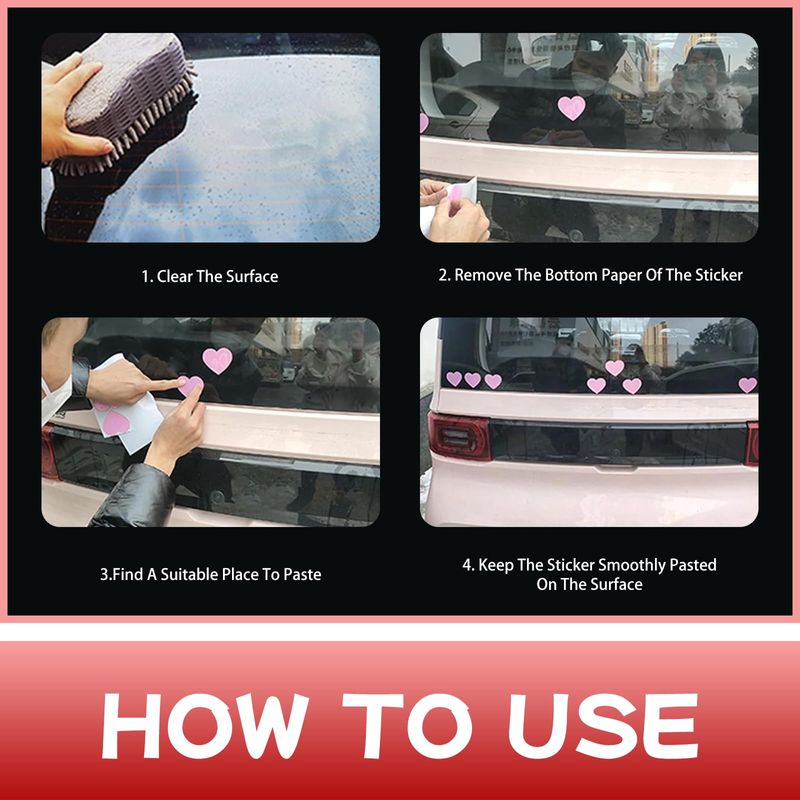 1. Clear The Surface

2. Remove The Bottom Paper Of The Sticker

3.Find A Suitable Place To Paste

4. Keep The Sticker Smoothly Pasted On The Surface

HOW TO USE