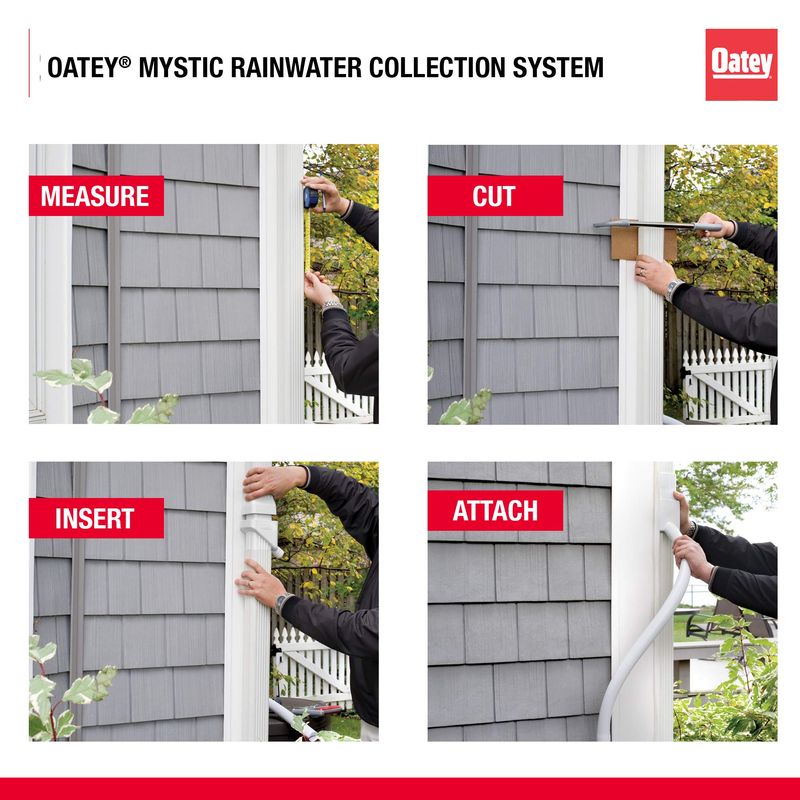 OATEY® MYSTIC RAINWATER COLLECTION SYSTEM

Oatey

MEASURE

CUT

INSERT

ATTACH