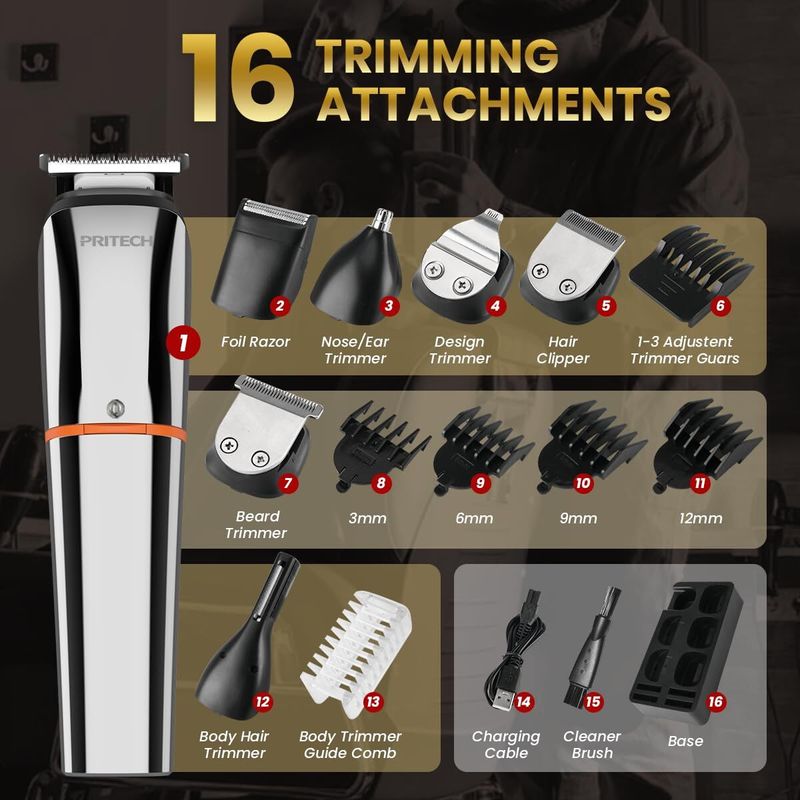 16 TRIMMING ATTACHMENTS

PRITECH

1

2 Foil Razor

3 Nose/Ear Trimmer

4 Design Trimmer

5 Hair Clipper

6 1-3 Adjustent Trimmer Guars

7 Beard Trimmer

8 3mm

9 6mm

10 9mm

11 12mm

12 Body Hair Trimmer

13 Body Trimmer Guide Comb

14 Charging Cable

15 Cleaner Brush

16 Base