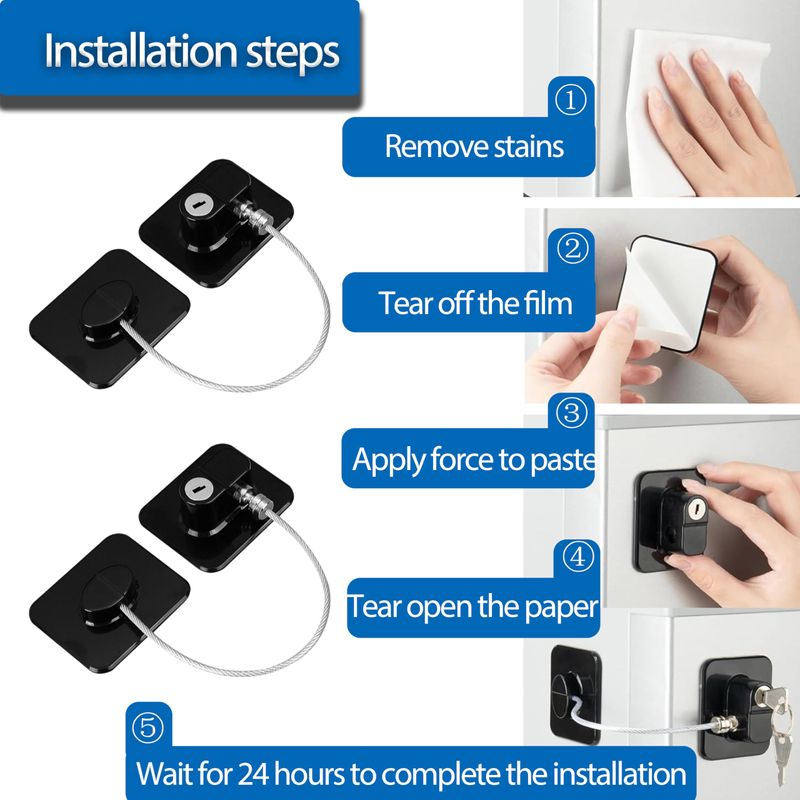 Installation steps

①
Remove stains

②
Tear off the film

③
Apply force to paste

④
Tear open the paper

⑤
Wait for 24 hours to complete the installation