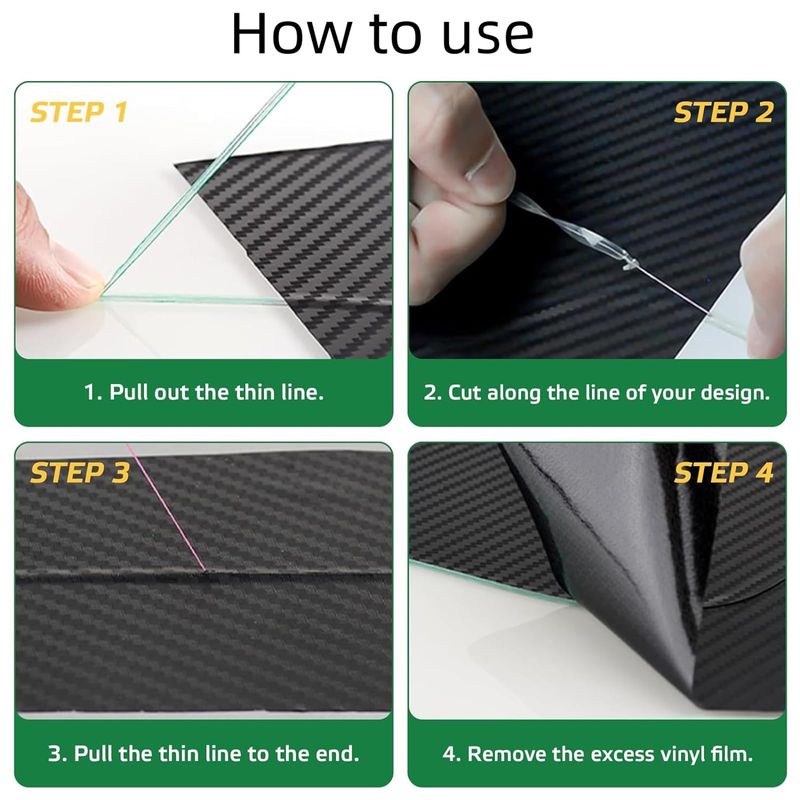 How to use

STEP 1

1. Pull out the thin line.

STEP 2

2. Cut along the line of your design.

STEP 3

3. Pull the thin line to the end.

STEP 4

4. Remove the excess vinyl film.