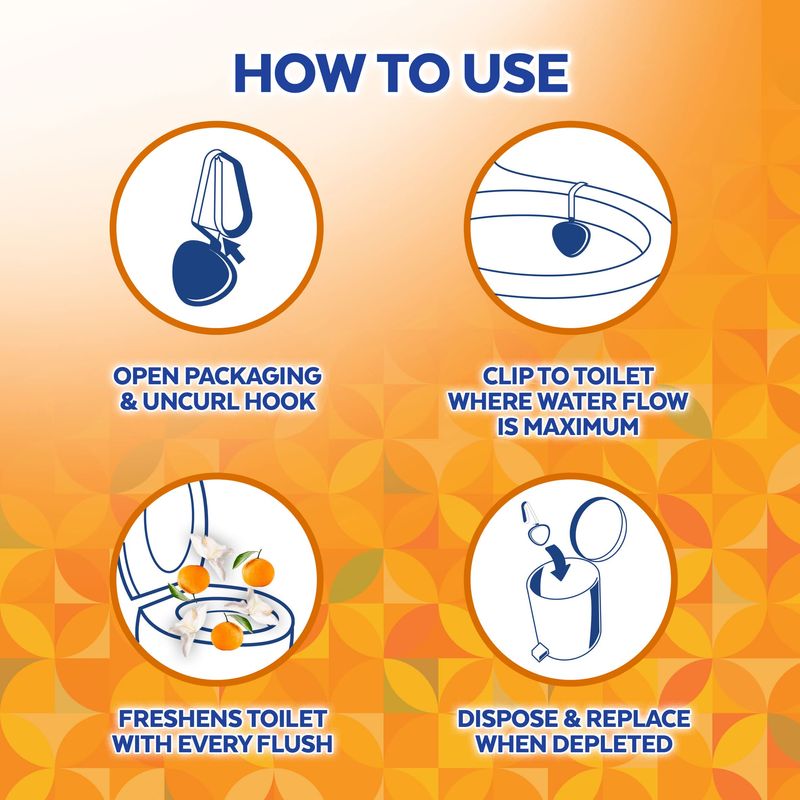 HOW TO USE

OPEN PACKAGING & UNCURL HOOK

CLIP TO TOILET WHERE WATER FLOW IS MAXIMUM

FRESHENS TOILET WITH EVERY FLUSH

DISPOSE & REPLACE WHEN DEPLETED