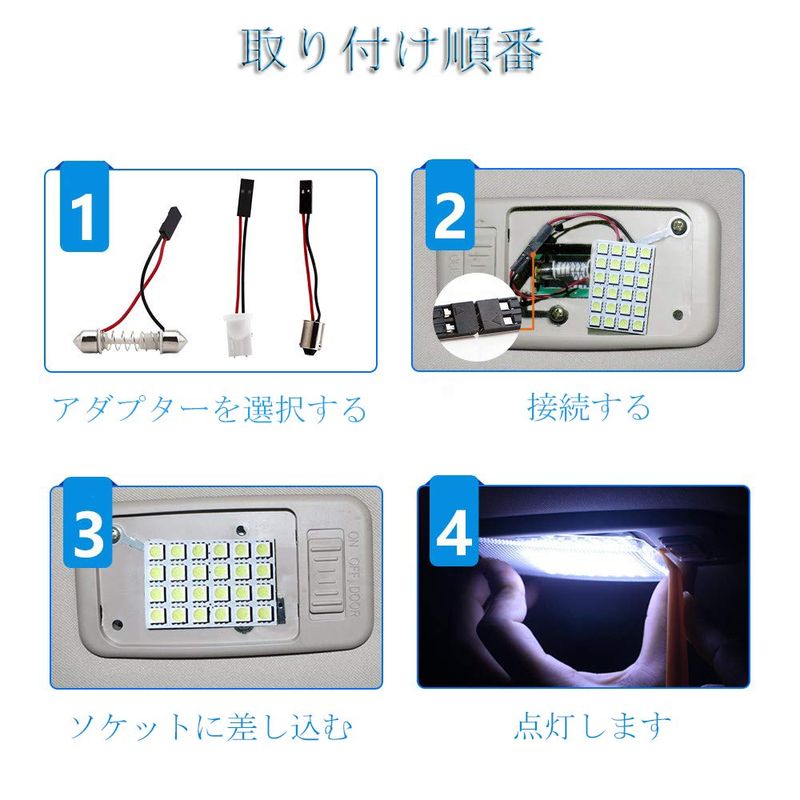 取り付け順番

1

アダプターを選択する

2

接続する

3

ON OFF DOOR

ソケットに差し込む

4

点灯します