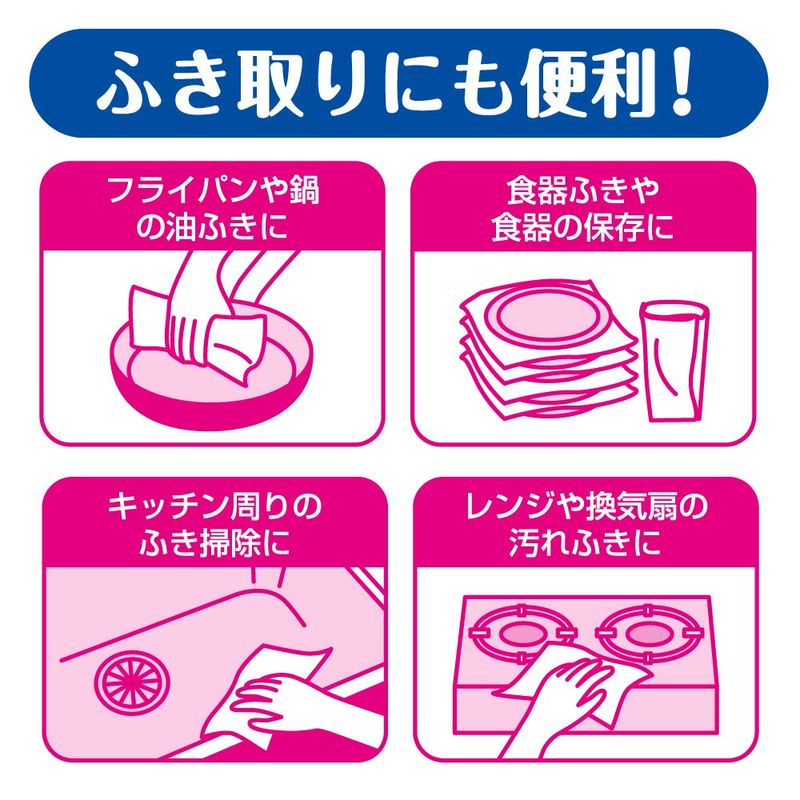 ふき取りにも便利！

フライパンや鍋の油ふきに

食器ふきや食器の保存に

キッチン周りのふき掃除に

レンジや換気扇の汚れふきに