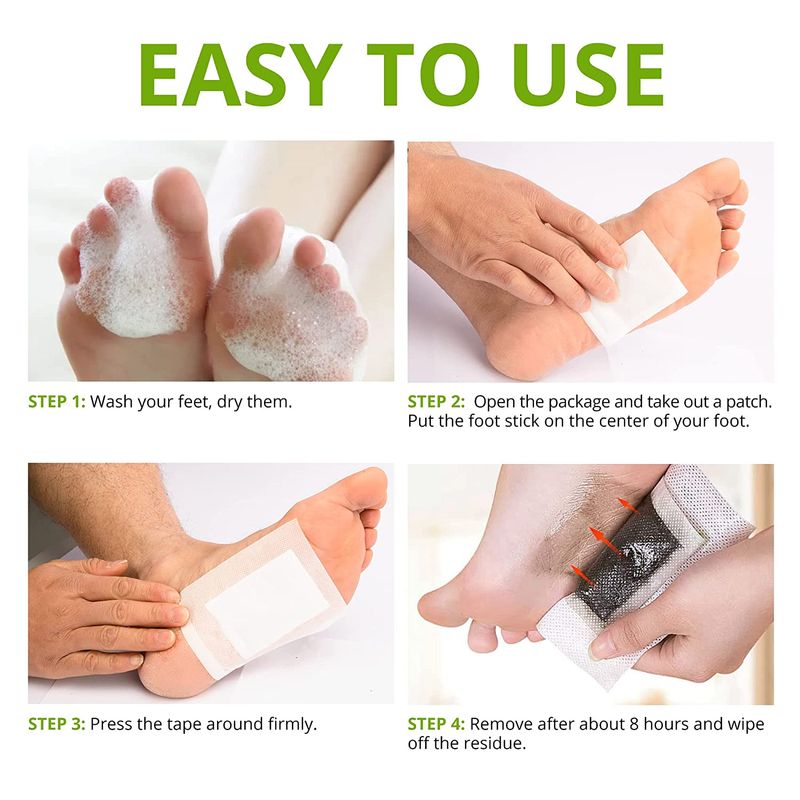 EASY TO USE

STEP 1: Wash your feet, dry them.

STEP 2: Open the package and take out a patch. Put the foot stick on the center of your foot.

STEP 3: Press the tape around firmly.

STEP 4: Remove after about 8 hours and wipe off the residue.