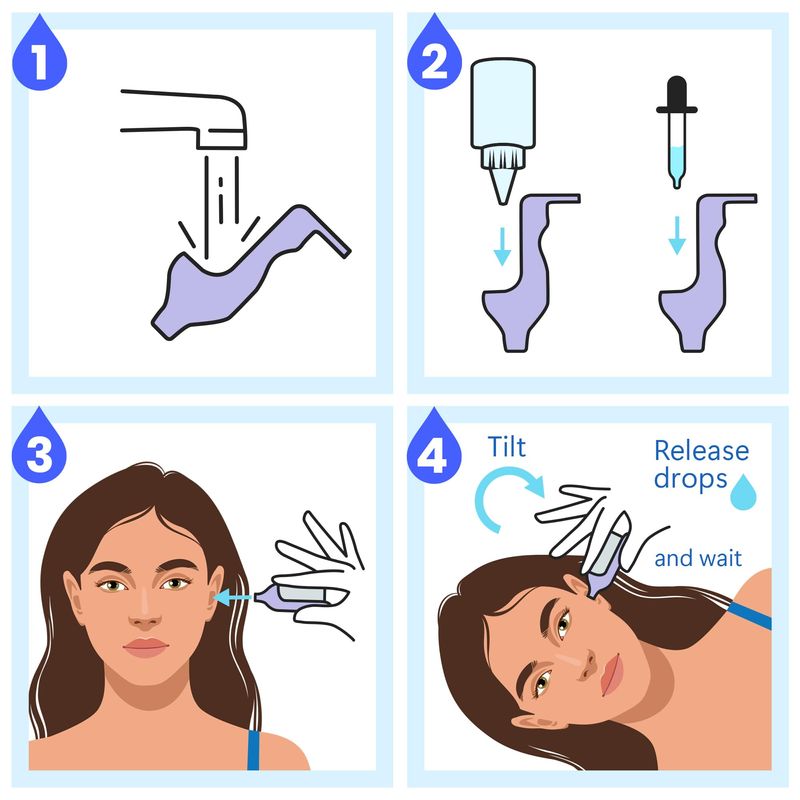 1

2

3

4

Tilt

Release drops

and wait