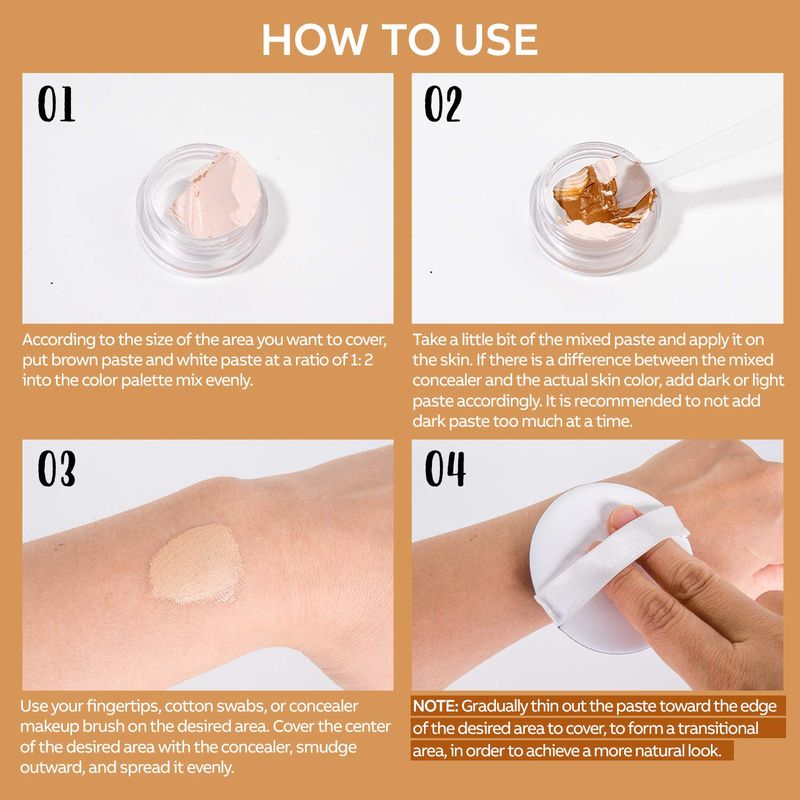 HOW TO USE

01

According to the size of the area you want to cover, put brown paste and white paste at a ratio of 1: 2 into the color palette mix evenly.

02

Take a little bit of the mixed paste and apply it on the skin. If there is a difference between the mixed concealer and the actual skin color, add dark or light paste accordingly. It is recommended to not add dark paste too much at a time.

03

Use your fingertips, cotton swabs, or concealer makeup brush on the desired area. Cover the center of the desired area with the concealer, smudge outward, and spread it evenly.

04

NOTE: Gradually thin out the paste toward the edge of the desired area to cover, to form a transitional area, in order to achieve a more natural look.