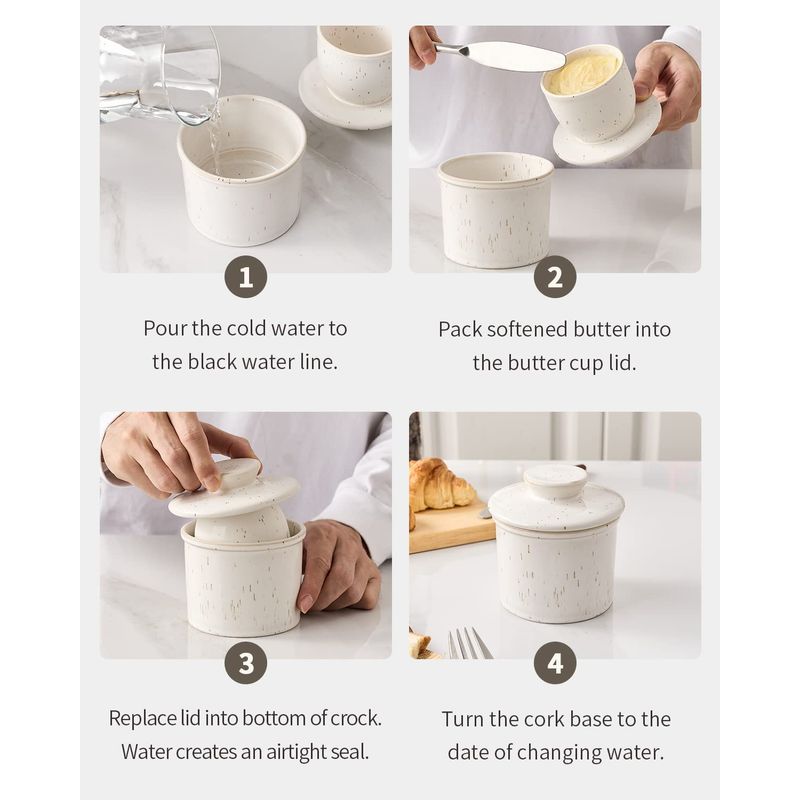 1

Pour the cold water to the black water line.

2

Pack softened butter into the butter cup lid.

3

Replace lid into bottom of crock. Water creates an airtight seal.

4

Turn the cork base to the date of changing water.