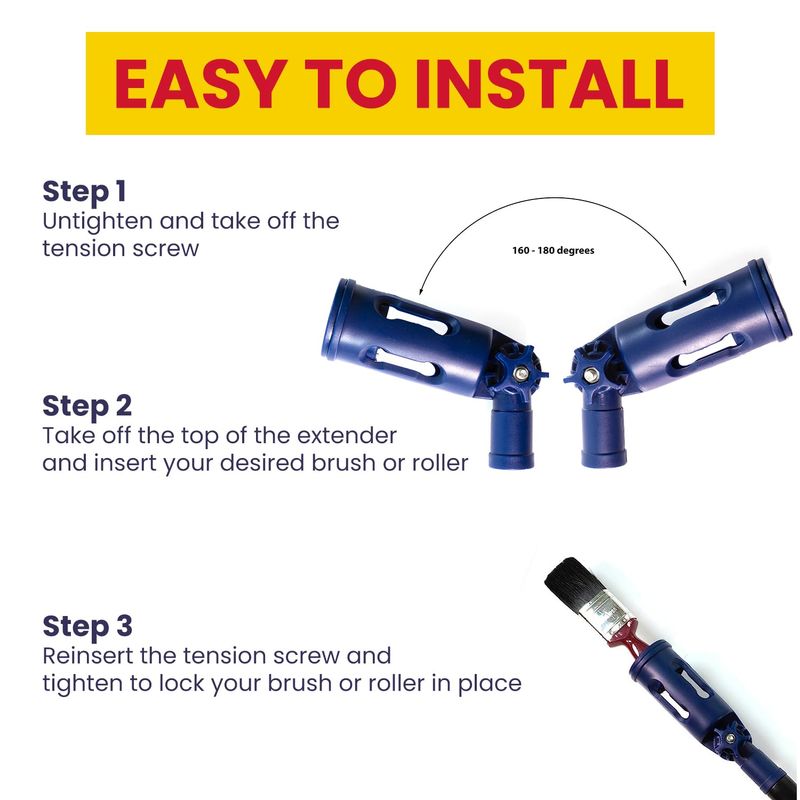 EASY TO INSTALL

Step 1
Untighten and take off the tension screw

160 - 180 degrees

Step 2
Take off the top of the extender and insert your desired brush or roller

Step 3
Reinsert the tension screw and tighten to lock your brush or roller in place