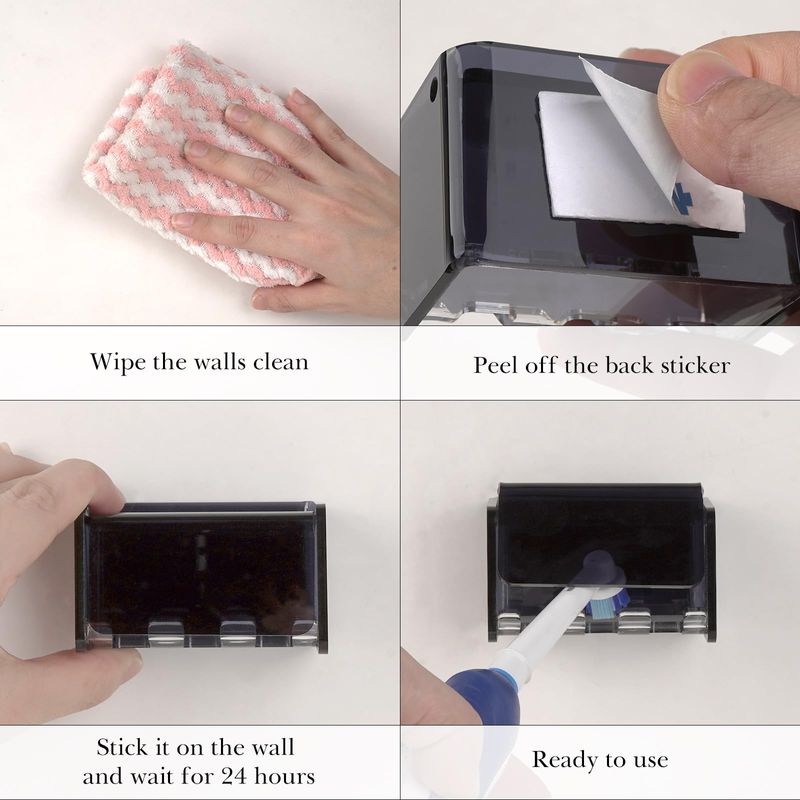 Wipe the walls clean

Peel off the back sticker

Stick it on the wall and wait for 24 hours

Ready to use