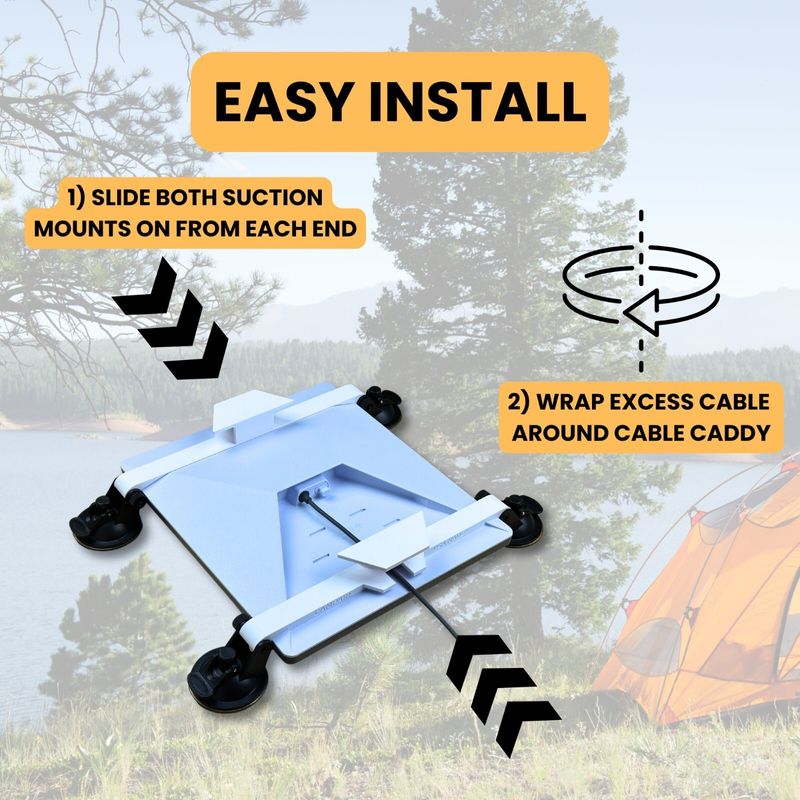 EASY INSTALL

1) SLIDE BOTH SUCTION MOUNTS ON FROM EACH END

2) WRAP EXCESS CABLE AROUND CABLE CADDY