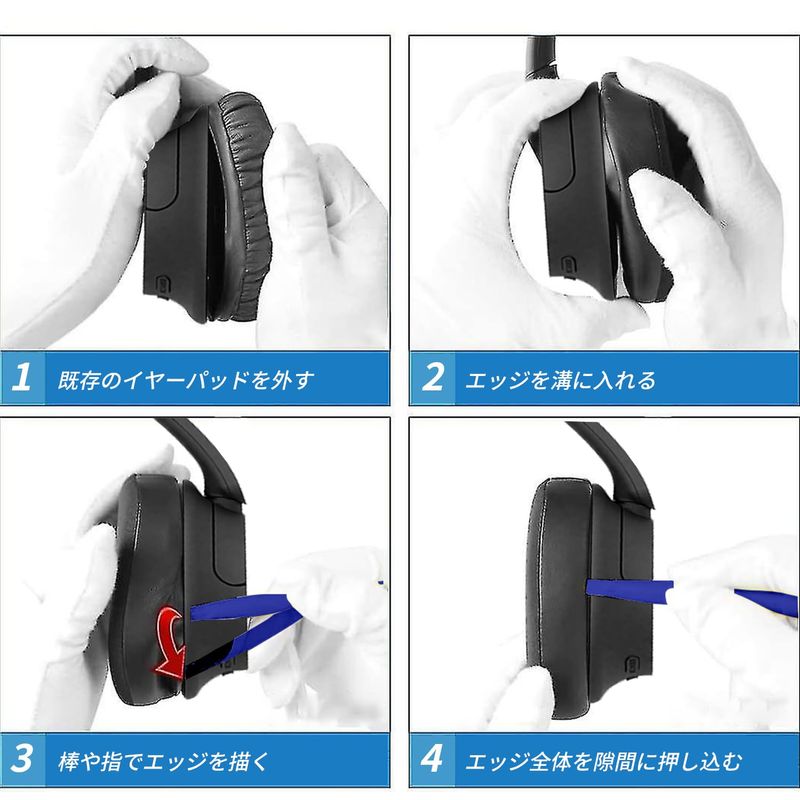 1 既存のイヤーパッドを外す

2 エッジを溝に入れる

3 棒や指でエッジを描く

4 エッジ全体を隙間に押し込む