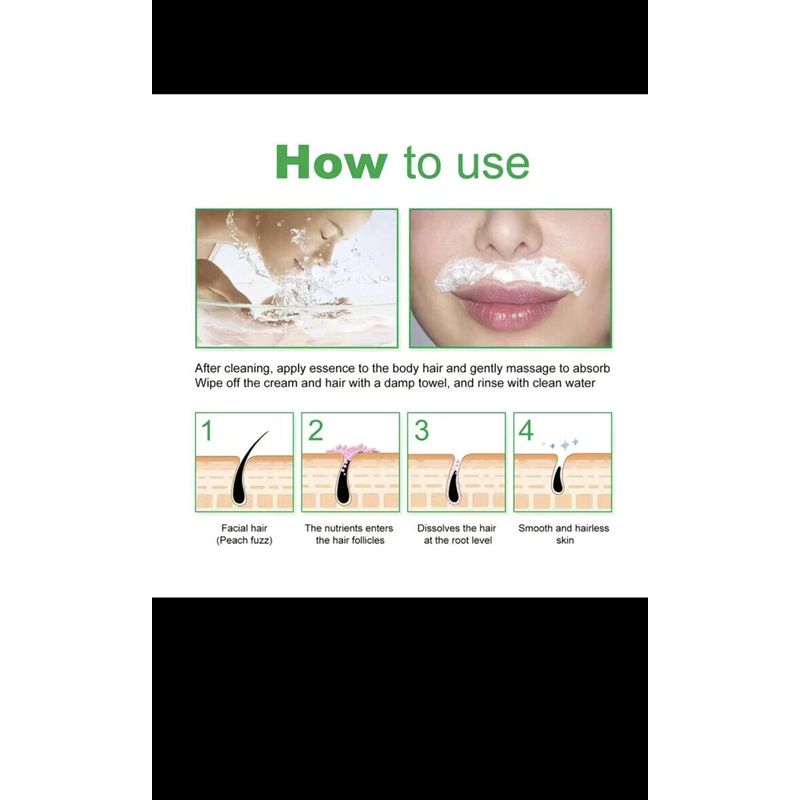 How to use

After cleaning, apply essence to the body hair and gently massage to absorb
Wipe off the cream and hair with a damp towel, and rinse with clean water

1

Facial hair
(Peach fuzz)

2

The nutrients enters the hair follicles

3

Dissolves the hair at the root level

4

Smooth and hairless skin