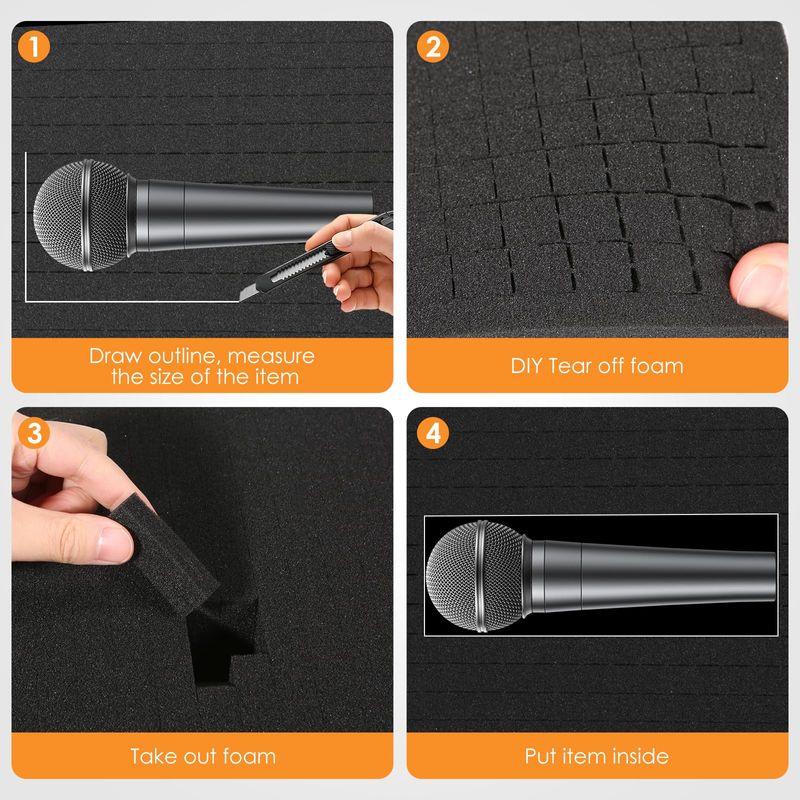 1

Draw outline, measure the size of the item

2

DIY Tear off foam

3

Take out foam

4

Put item inside