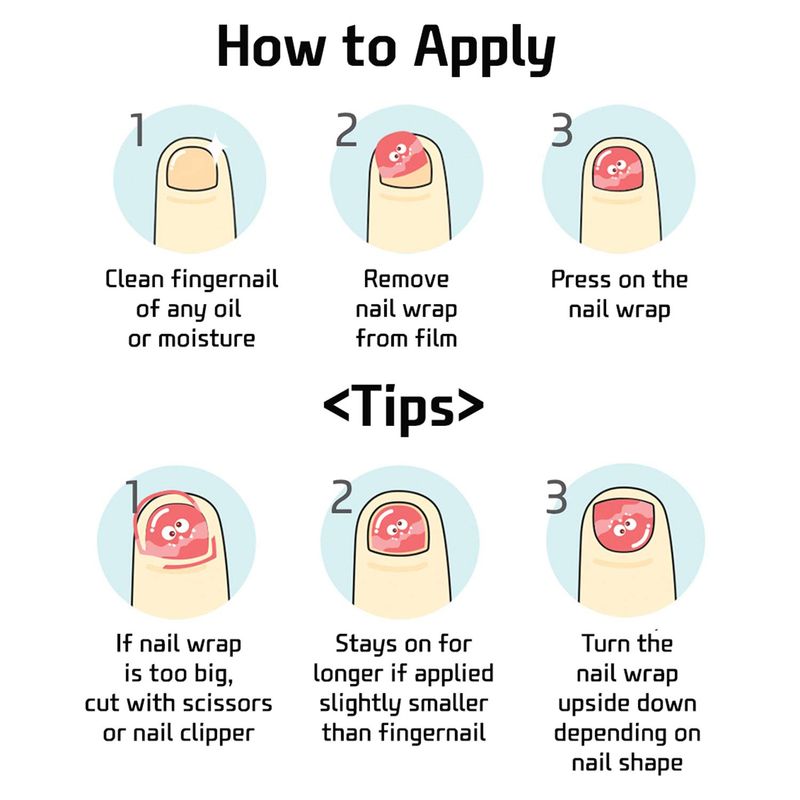 How to Apply

1
Clean fingernail of any oil or moisture

2
Remove nail wrap from film

3
Press on the nail wrap

<Tips>

1
If nail wrap is too big, cut with scissors or nail clipper

2
Stays on for longer if applied slightly smaller than fingernail

3
Turn the nail wrap upside down depending on nail shape