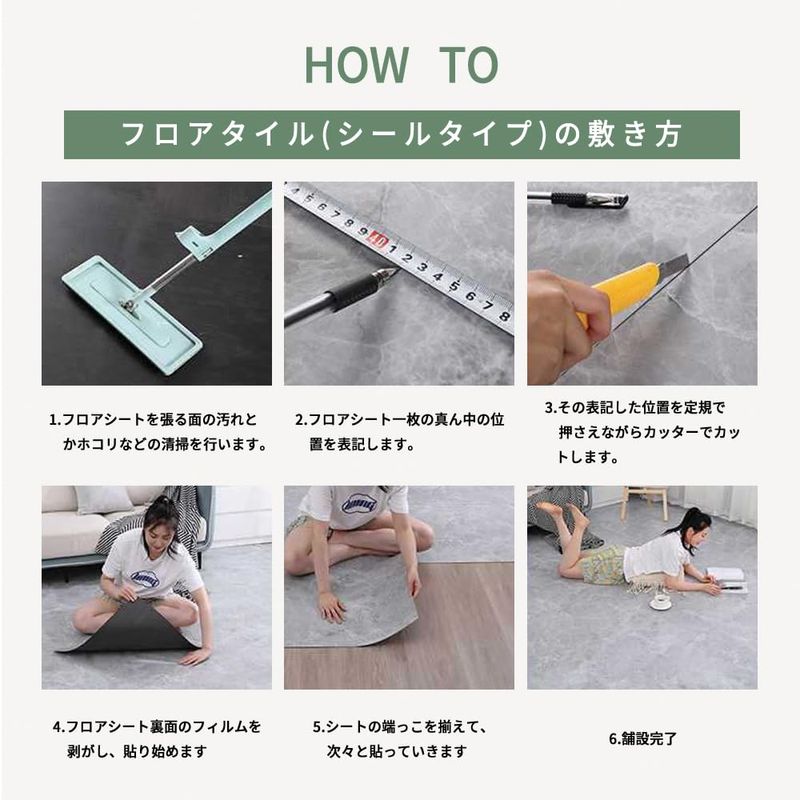 HOW TO

フロアタイル(シールタイプ)の敷き方

4 5 6 7 8 9 10 1 2 3 4 5 6 7 8

1.フロアシートを張る面の汚れとかホコリなどの清掃を行います。

2.フロアシート一枚の真ん中の位置を表記します。

3.その表記した位置を定規で押さえながらカッターでカットします。

4.フロアシート裏面のフィルムを剥がし、貼り始めます

5.シートの端っこを揃えて、次々と貼っていきます

6.舗設完了