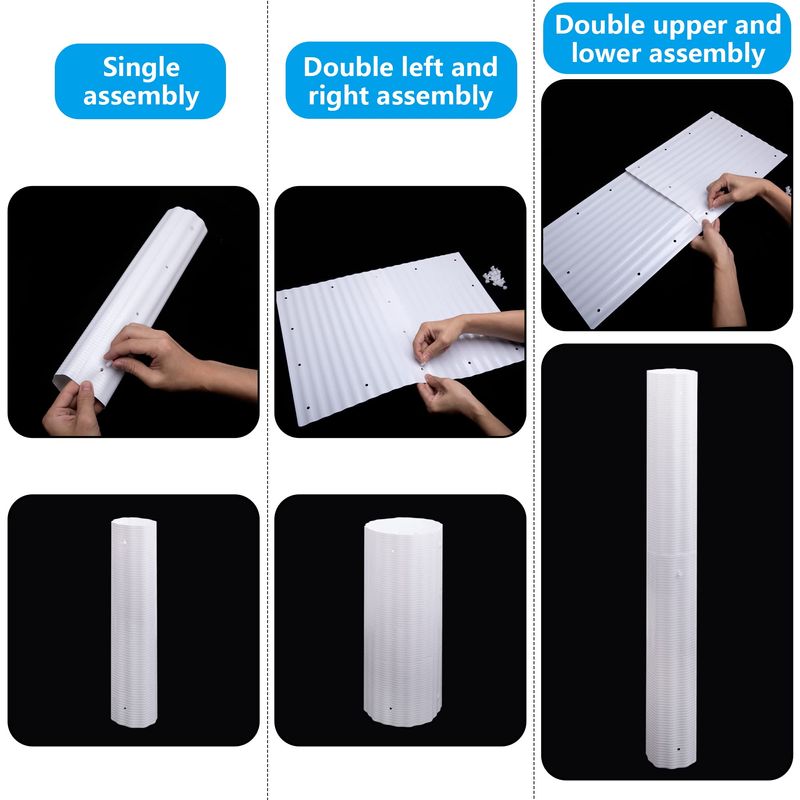 Single assembly

Double left and right assembly

Double upper and lower assembly