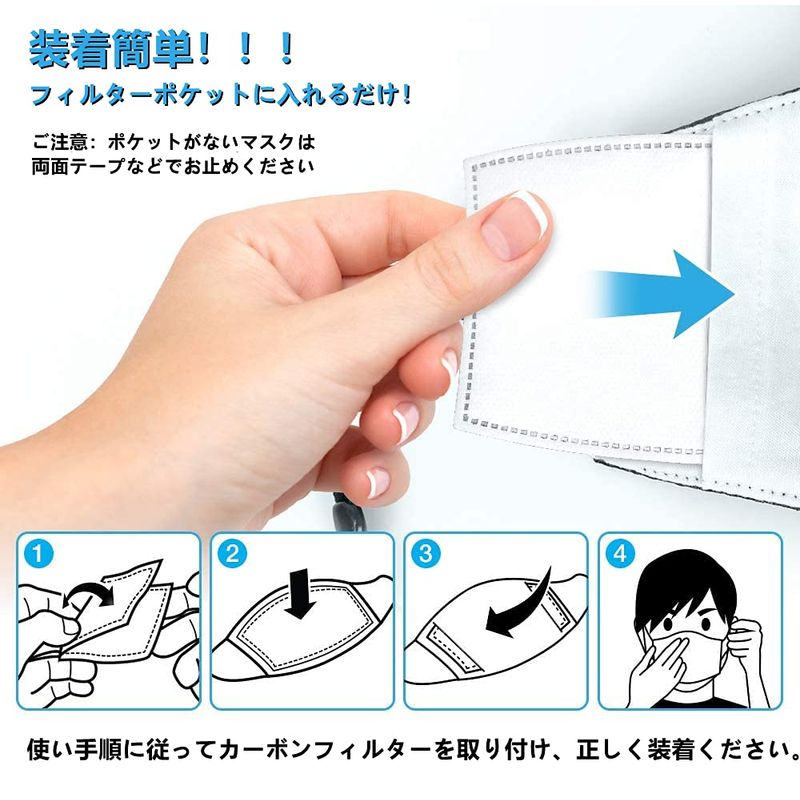 装着簡単！！！

フィルターポケットに入れるだけ！

ご注意：ポケットがないマスクは両面テープなどでお止めください

1

2

3

4

使い手順に従ってカーボンフィルターを取り付け、正しく装着ください。