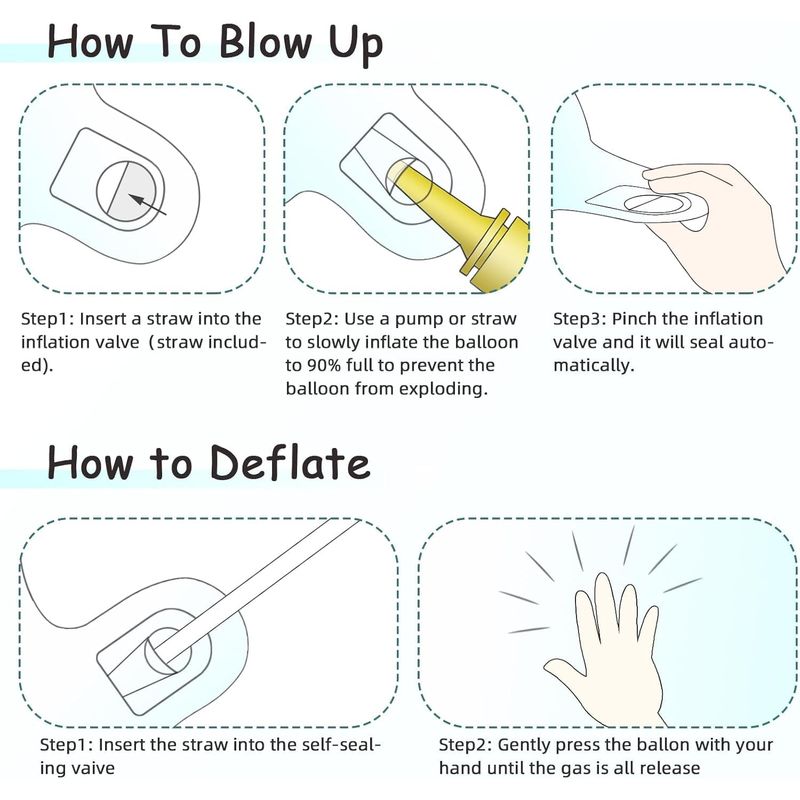 How To Blow Up

Step1: Insert a straw into the inflation valve (straw included).

Step2: Use a pump or straw to slowly inflate the balloon to 90% full to prevent the balloon from exploding.

Step3: Pinch the inflation valve and it will seal automatically.

How to Deflate

Step1: Insert the straw into the self-sealing vaive

Step2: Gently press the ballon with your hand until the gas is all release