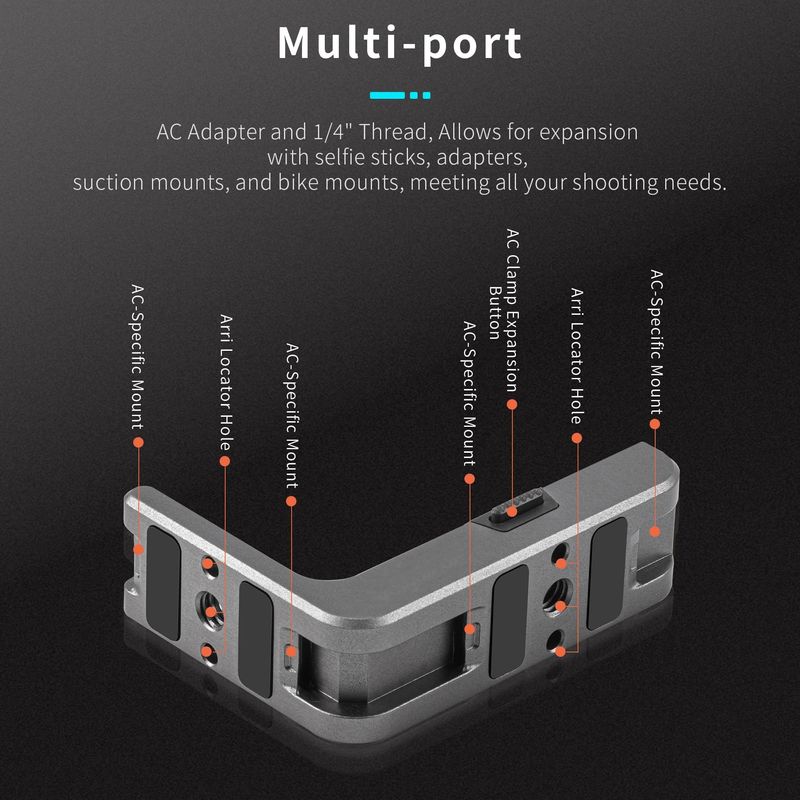 Multi-port

AC Adapter and 1/4" Thread, Allows for expansion with selfie sticks, adapters, suction mounts, and bike mounts, meeting all your shooting needs.

AC-Specific Mount

Arri Locator Hole

AC-Specific Mount

AC-Specific Mount

AC Clamp Expansion Button

Arri Locator Hole

AC-Specific Mount