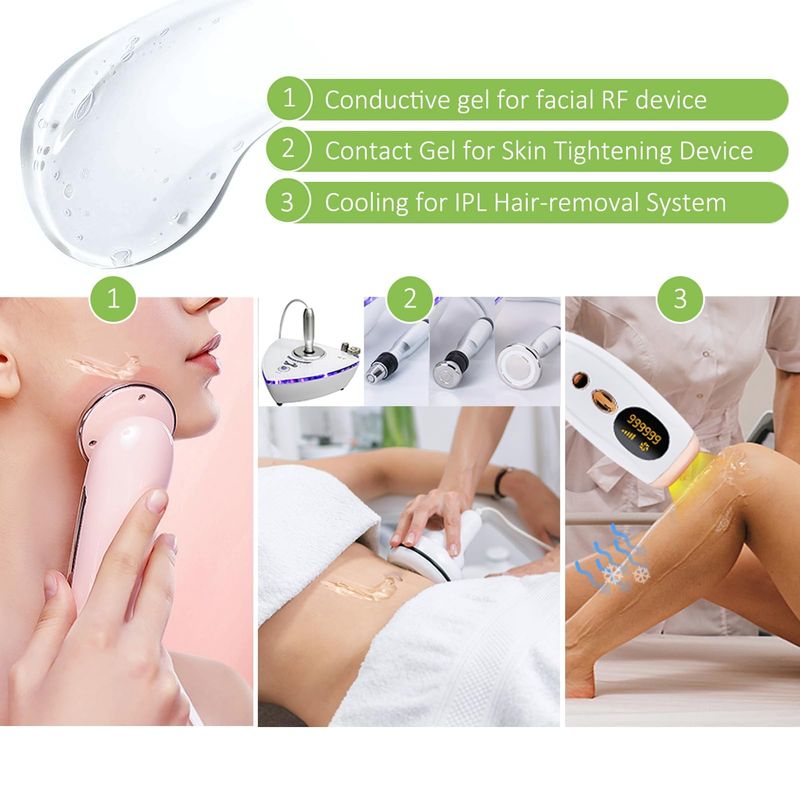 1 Conductive gel for facial RF device
2 Contact Gel for Skin Tightening Device
3 Cooling for IPL Hair-removal System

1

2

3

999999