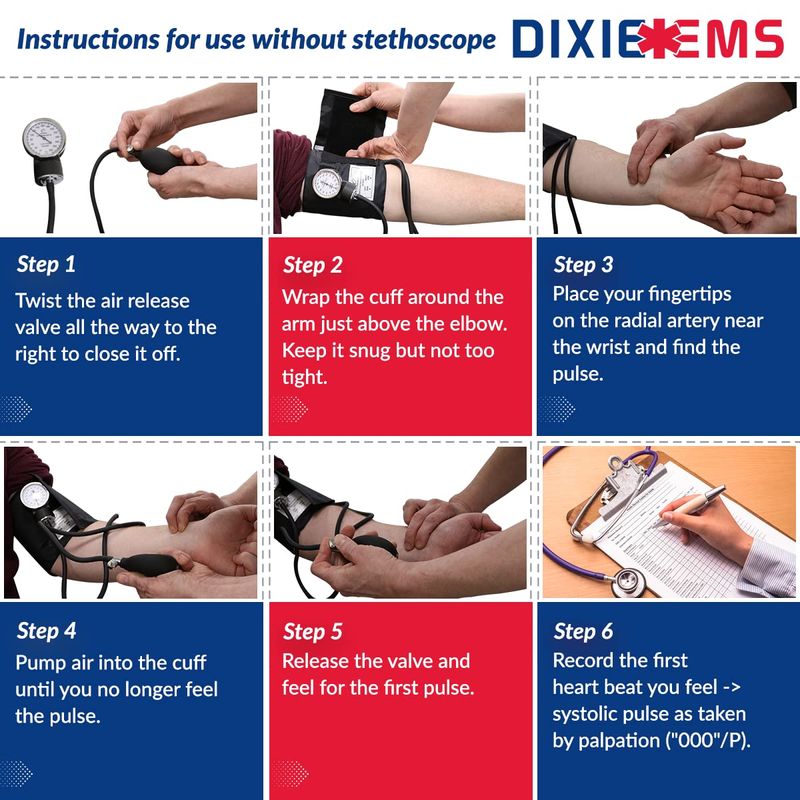 Instructions for use without stethoscope

DIXIE EMS

Step 1
Twist the air release valve all the way to the right to close it off.

Step 2
Wrap the cuff around the arm just above the elbow. Keep it snug but not too tight.

Step 3
Place your fingertips on the radial artery near the wrist and find the pulse.

Step 4
Pump air into the cuff until you no longer feel the pulse.

Step 5
Release the valve and feel for the first pulse.

Step 6
Record the first heart beat you feel -> systolic pulse as taken by palpation ("000"/P).