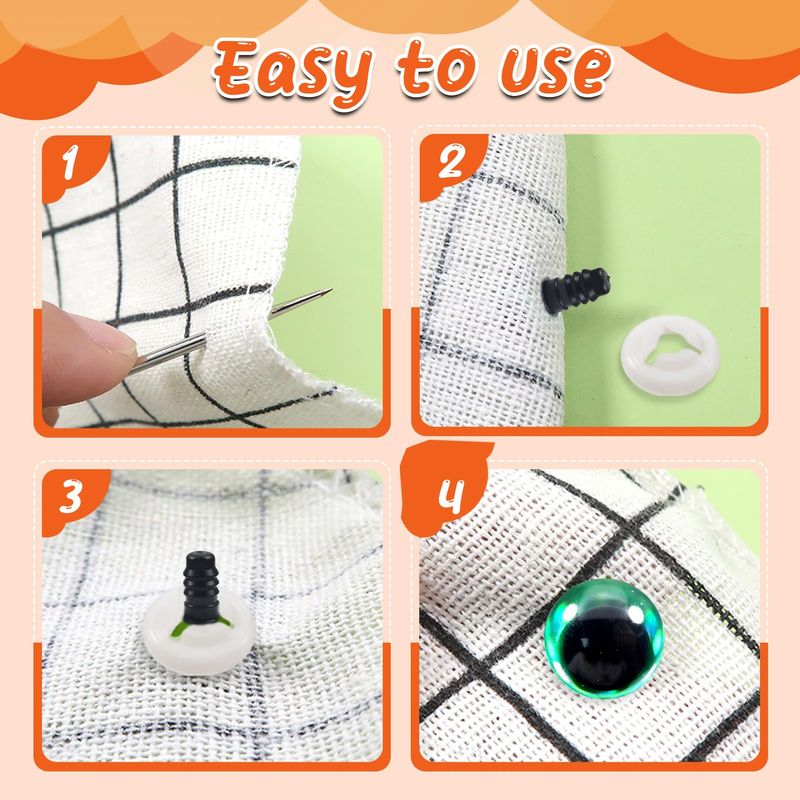 Easy to use

1

2

3

4