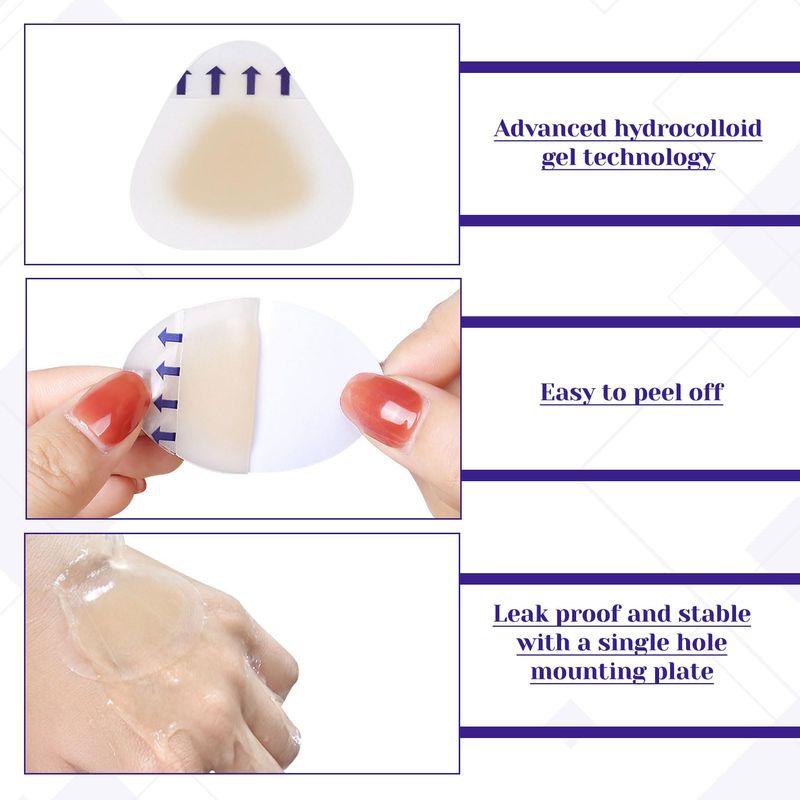 Advanced hydrocolloid gel technology

Easy to peel off

Leak proof and stable with a single hole mounting plate