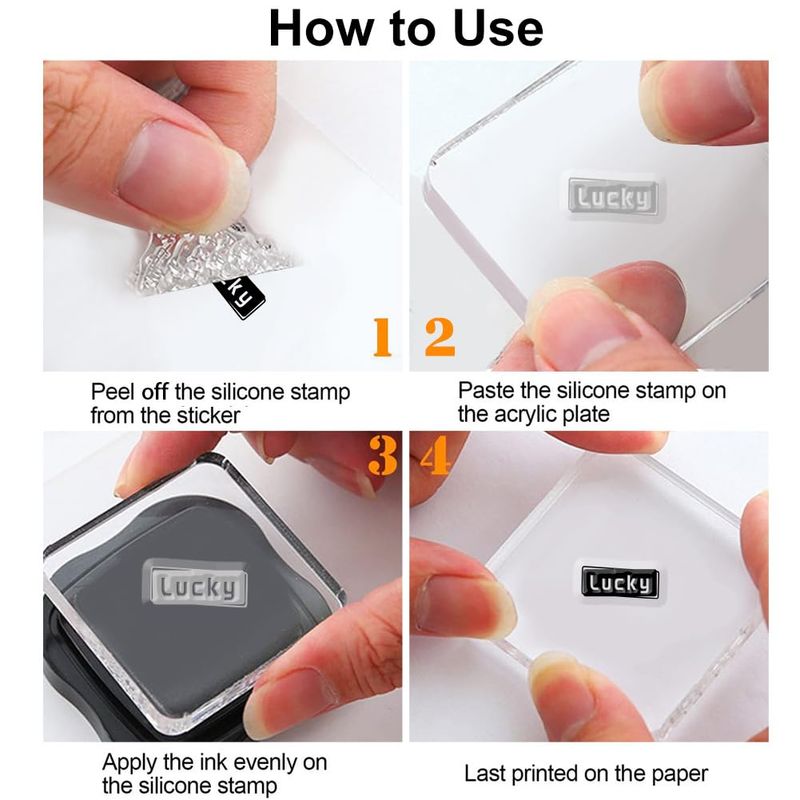 How to Use

ky

1

Peel off the silicone stamp from the sticker

Lucky

2

Paste the silicone stamp on the acrylic plate

3

Lucky

Apply the ink evenly on the silicone stamp

4

Lucky

Last printed on the paper