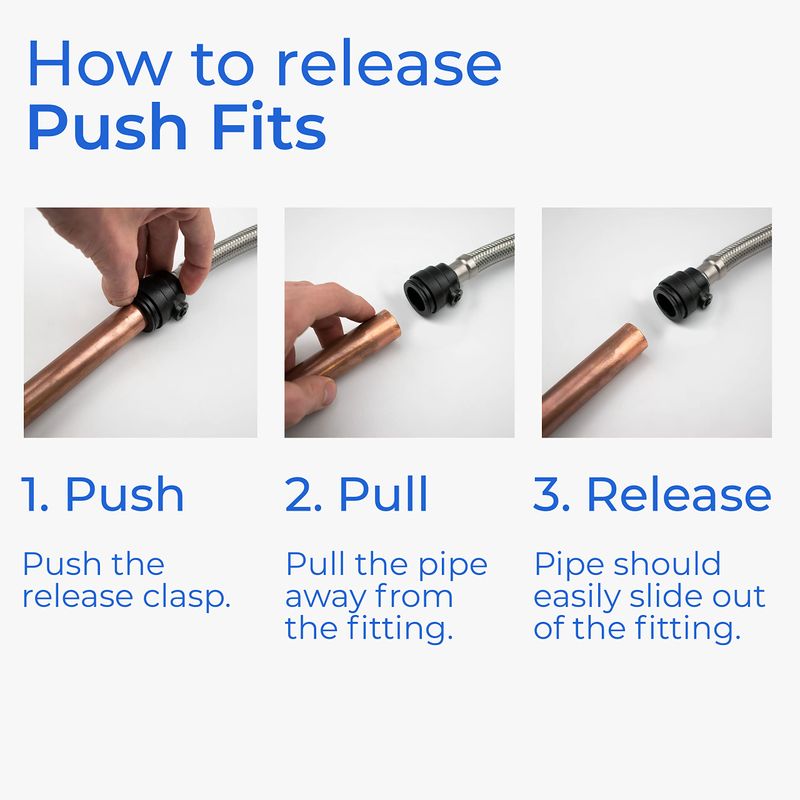 How to release
Push Fits

1. Push

Push the release clasp.

2. Pull

Pull the pipe away from the fitting.

3. Release

Pipe should easily slide out of the fitting.