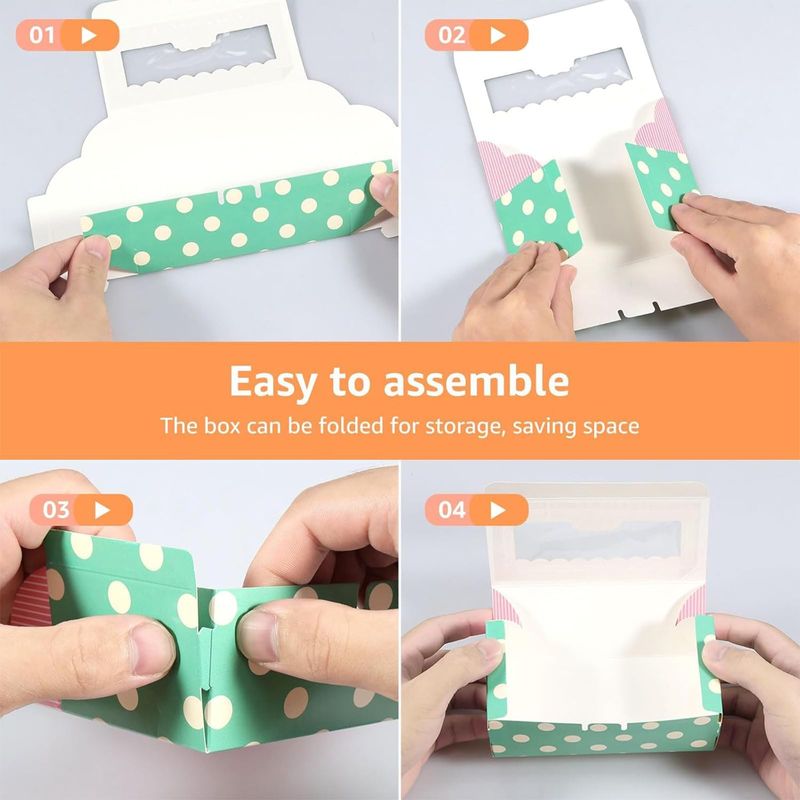 01

02

Easy to assemble

The box can be folded for storage, saving space

03

04