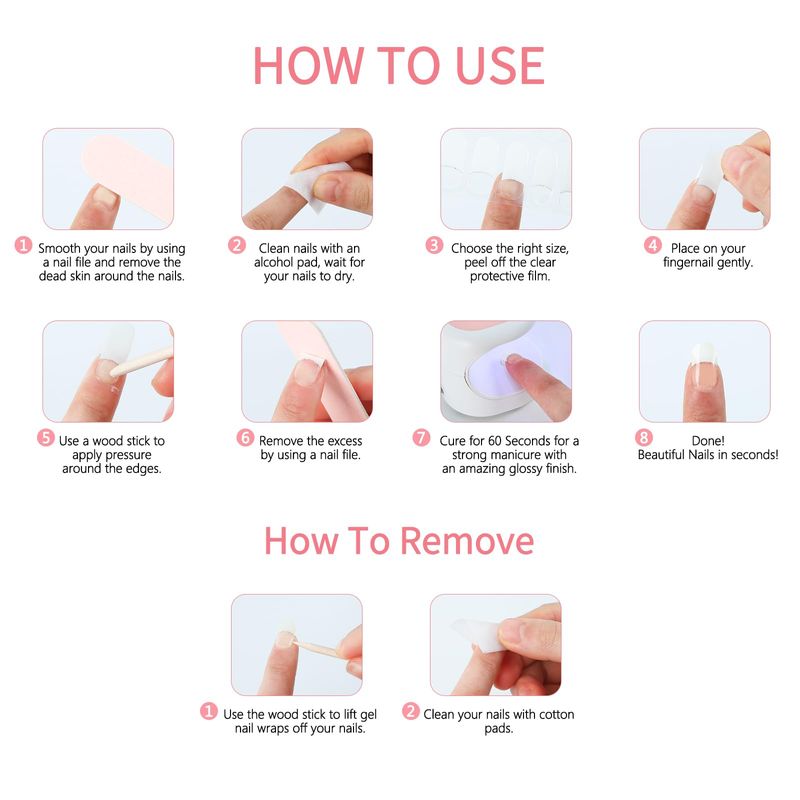 HOW TO USE

1 Smooth your nails by using a nail file and remove the dead skin around the nails.

2 Clean nails with an alcohol pad, wait for your nails to dry.

3 Choose the right size, peel off the clear protective film.

4 Place on your fingernail gently.

5 Use a wood stick to apply pressure around the edges.

6 Remove the excess by using a nail file.

7 Cure for 60 Seconds for a strong manicure with an amazing glossy finish.

8 Done! Beautiful Nails in seconds!

How To Remove

1 Use the wood stick to lift gel nail wraps off your nails.

2 Clean your nails with cotton pads.